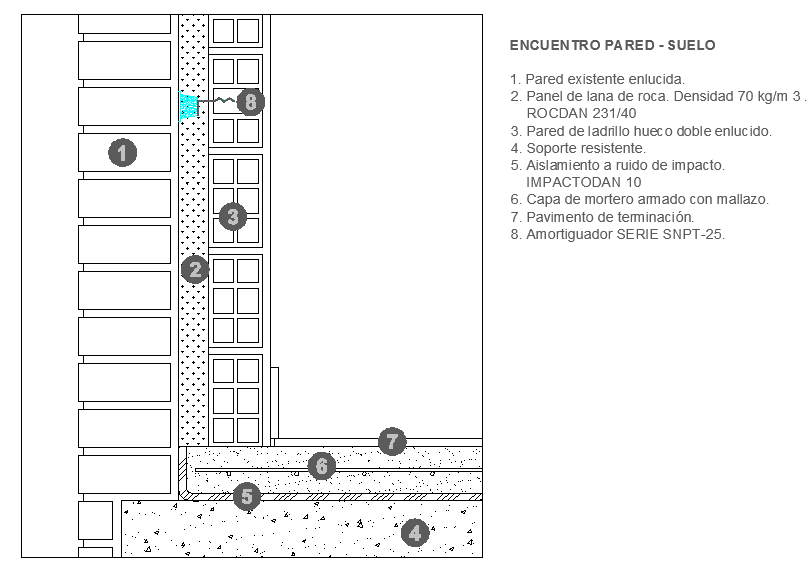 8
1
3
2
7
6
5
4

ENCUENTRO PARED - SUELO

1. Pared existente enlucida.
2. Panel de lana de roca. Densidad 70 kg/m 3 . ROCDAN 231/40
3. Pared de ladrillo hueco doble enlucido.
4. Soporte resistente.
5. Aislamiento a ruido de impacto. IMPACTODAN 10
6. Capa de mortero armado con mallazo.
7. Pavimento de terminación.
8. Amortiguador SERIE SNPT-25.