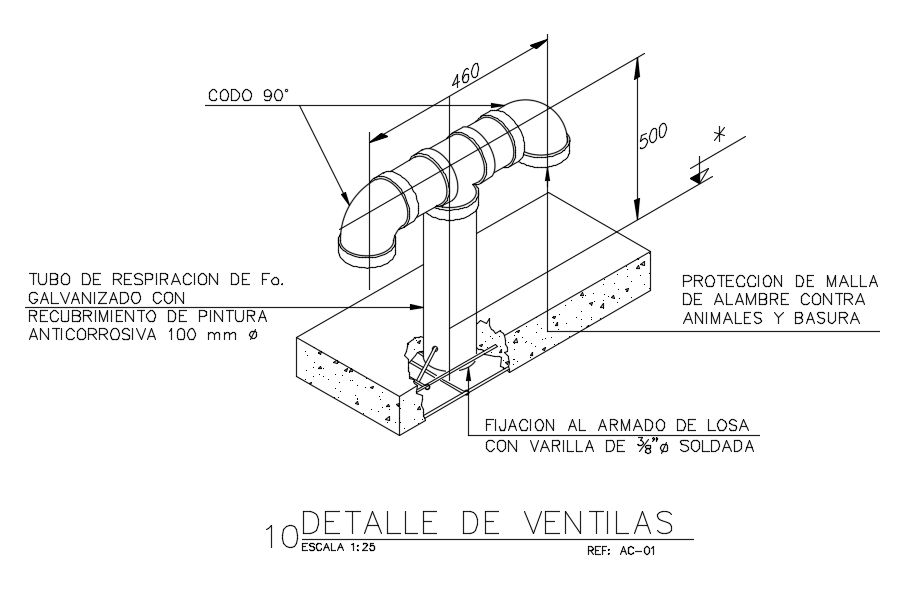 CODO 90°

460

500

*

TUBO DE RESPIRACION DE Fo. GALVANIZADO CON RECUBRIMIENTO DE PINTURA ANTICORROSIVA 100 mm ø

PROTECCION DE MALLA DE ALAMBRE CONTRA ANIMALES Y BASURA

FIJACION AL ARMADO DE LOSA CON VARILLA DE $\frac{3}{8}$"ø SOLDADA

10 DETALLE DE VENTILAS
ESCALA 1:25
REF: AC-01