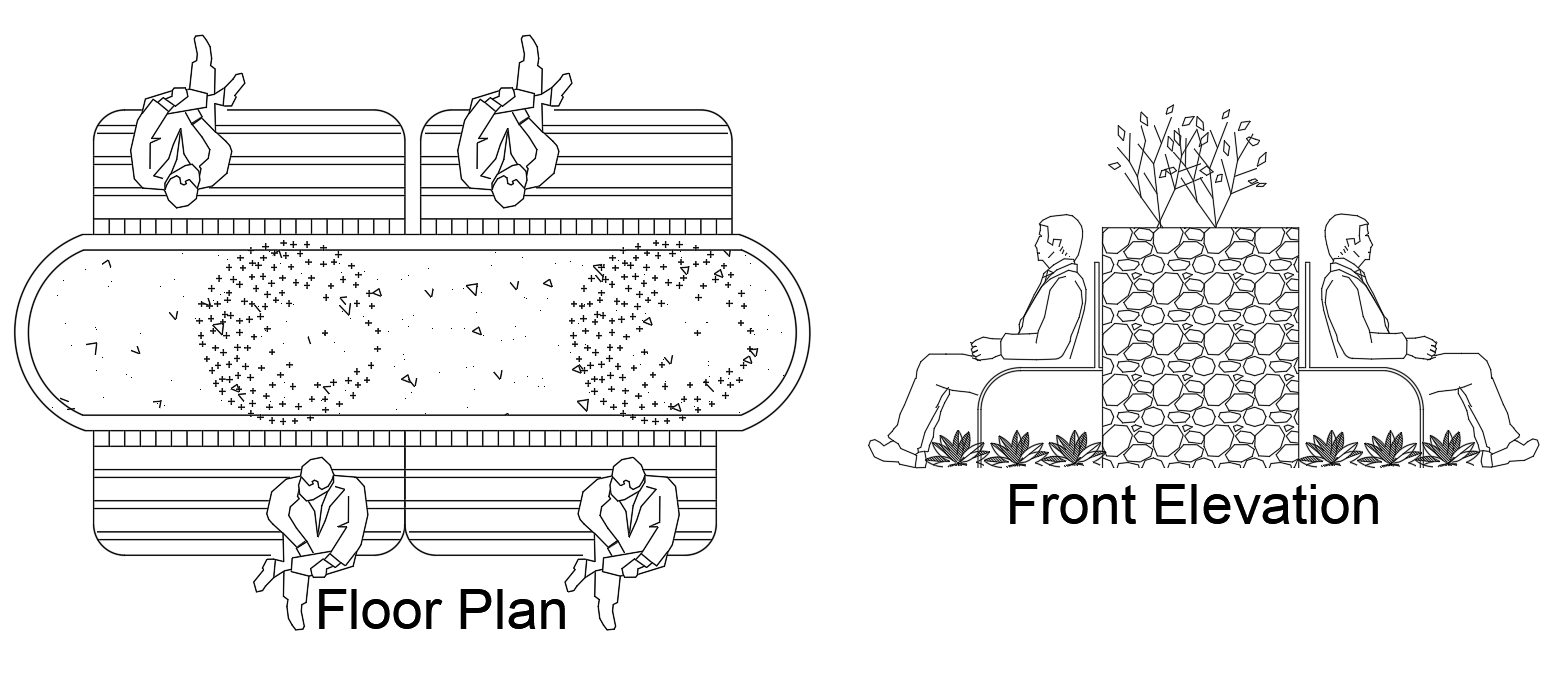 Floor Plan

Front Elevation