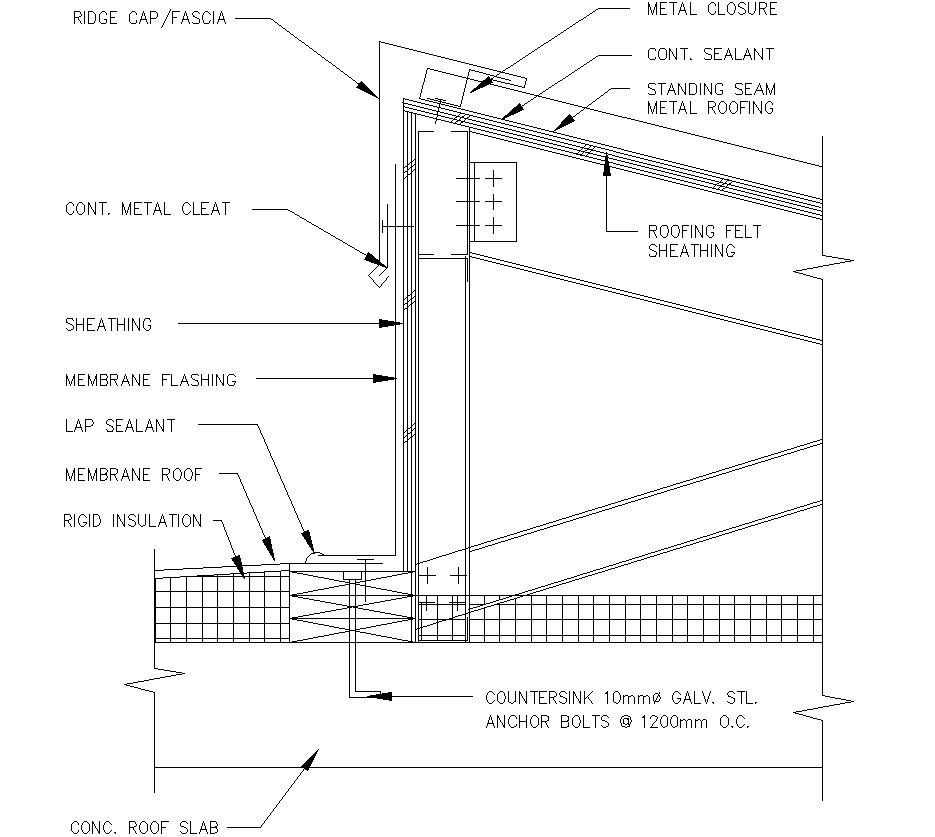 RIDGE CAP/FASCIA

METAL CLOSURE

CONT. SEALANT

STANDING SEAM METAL ROOFING

CONT. METAL CLEAT

ROOFING FELT SHEATHING

SHEATHING

MEMBRANE FLASHING

LAP SEALANT

MEMBRANE ROOF

RIGID INSULATION

COUNTERSINK 10mmø GALV. STL. ANCHOR BOLTS @ 1200mm O.C.

CONC. ROOF SLAB