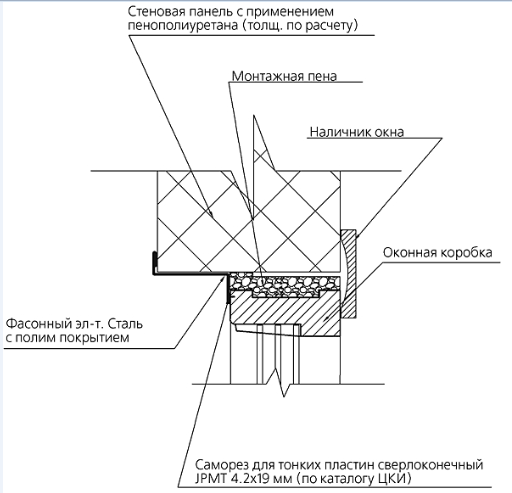 Стеновая панель с применением пенополиуретана (толщ. по расчету)

Монтажная пена

Наличник окна

Оконная коробка

Фасонный эл-т. Сталь с полим покрытием

Саморез для тонких пластин сверлоконечный JPMT 4.2x19 мм (по каталогу ЦКИ)