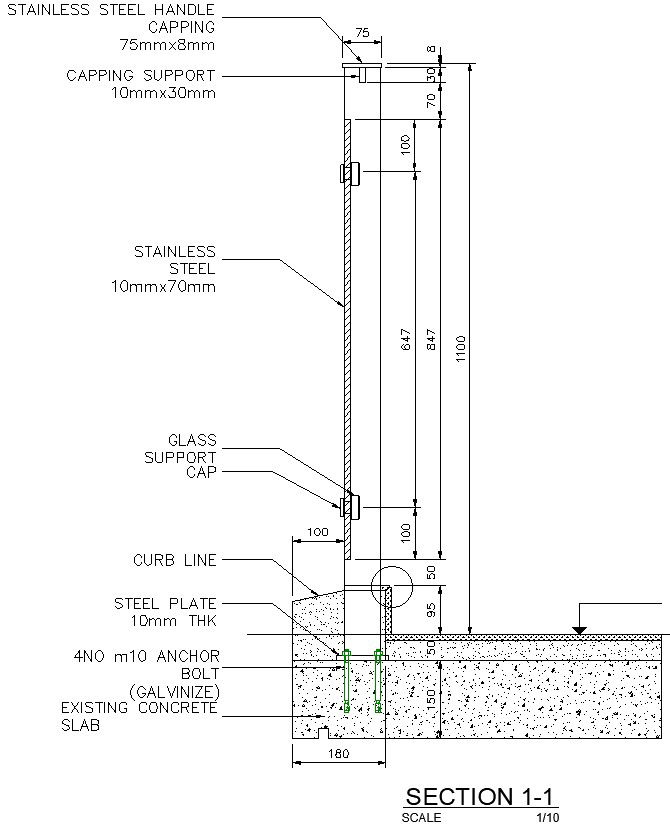 STAINLESS STEEL HANDLE CAPPING 75mmx8mm

CAPPING SUPPORT 10mmx30mm

STAINLESS STEEL 10mmx70mm

GLASS SUPPORT CAP

CURB LINE

STEEL PLATE 10mm THK

4NO m10 ANCHOR BOLT (GALVINIZE)

EXISTING CONCRETE SLAB

75

8

30

70

100

647

847

1100

100

100

50

95

50

150

180

SECTION 1-1

SCALE 1/10