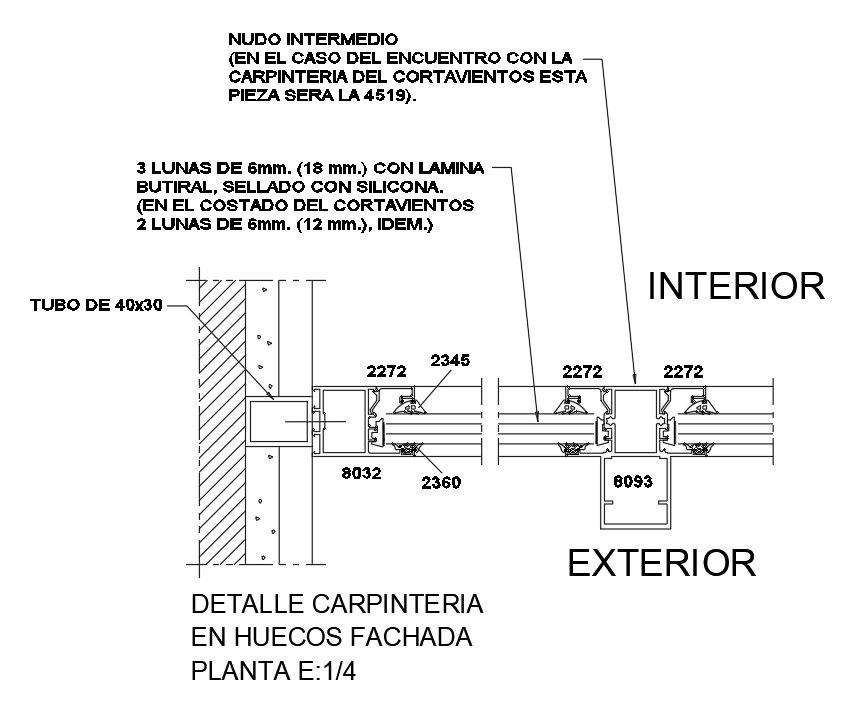 NUDO INTERMEDIO
(EN EL CASO DEL ENCUENTRO CON LA CARPINTERIA DEL CORTAVIENTOS ESTA PIEZA SERA LA 4519).

3 LUNAS DE 6mm. (18 mm.) CON LAMINA BUTIRAL, SELLADO CON SILICONA.
(EN EL COSTADO DEL CORTAVIENTOS 2 LUNAS DE 6mm. (12 mm.), IDEM.)

INTERIOR

TUBO DE 40x30

2272
2345
2272
2272

8032
2360
8093

EXTERIOR

DETALLE CARPINTERIA
EN HUECOS FACHADA
PLANTA E:1/4