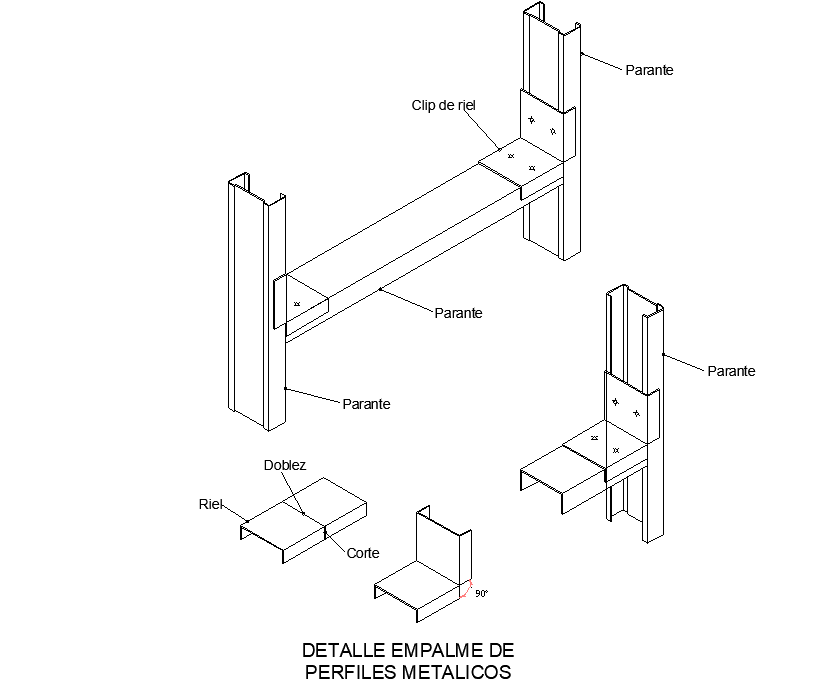 Parante

Clip de riel

Parante

Parante

Parante

Doblez

Riel

Corte

90°

DETALLE EMPALME DE
PERFILES METALICOS