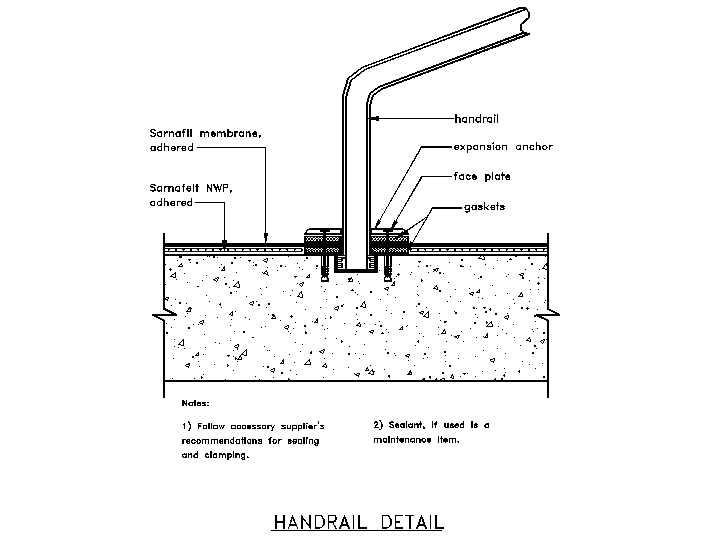 Sarnafil membrane, adhered

Sarnafelt NWP, adhered

handrail

expansion anchor

face plate

gaskets

Notes:

1) Follow accessory supplier's recommendations for sealing and clamping.

2) Sealant, if used is a maintenance item.

HANDRAIL DETAIL