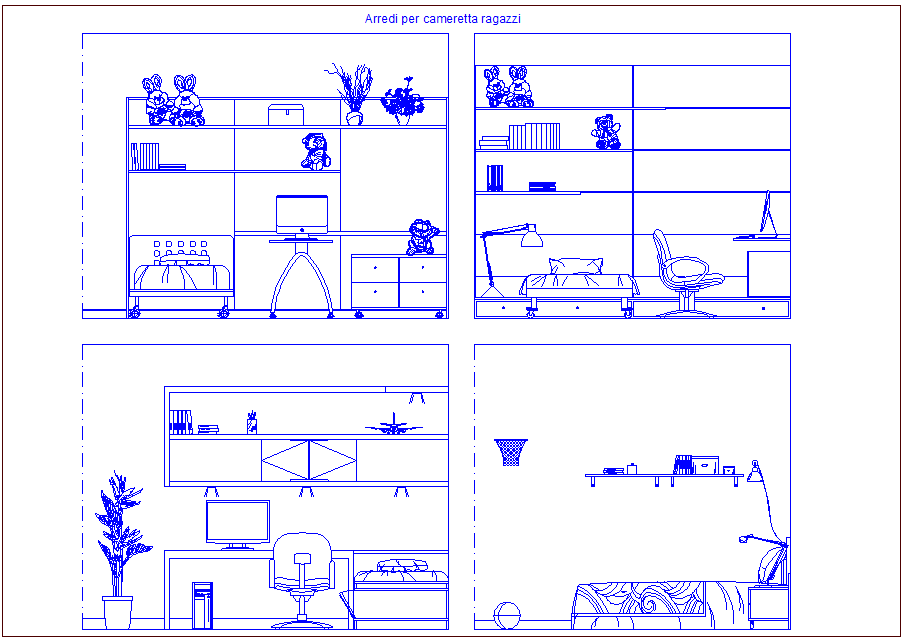 Arredi per cameretta ragazzi