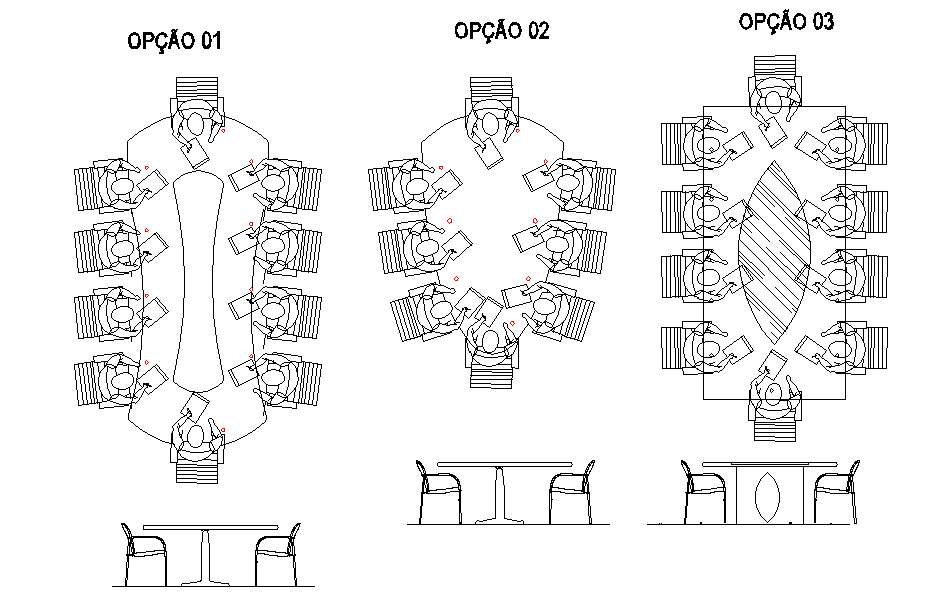 OPÇÃO 01

OPÇÃO 02

OPÇÃO 03