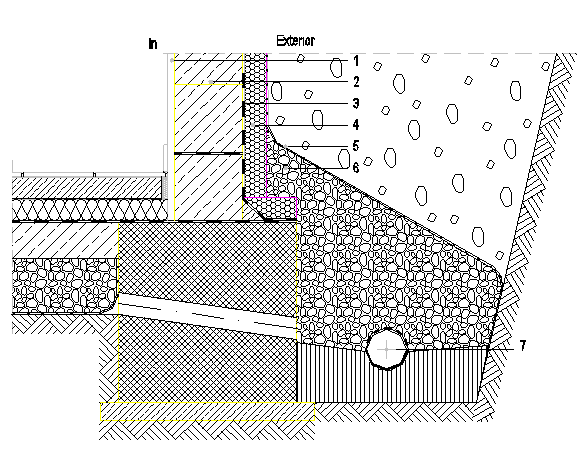 In

Exterior

1
2
3
4
5
6
7