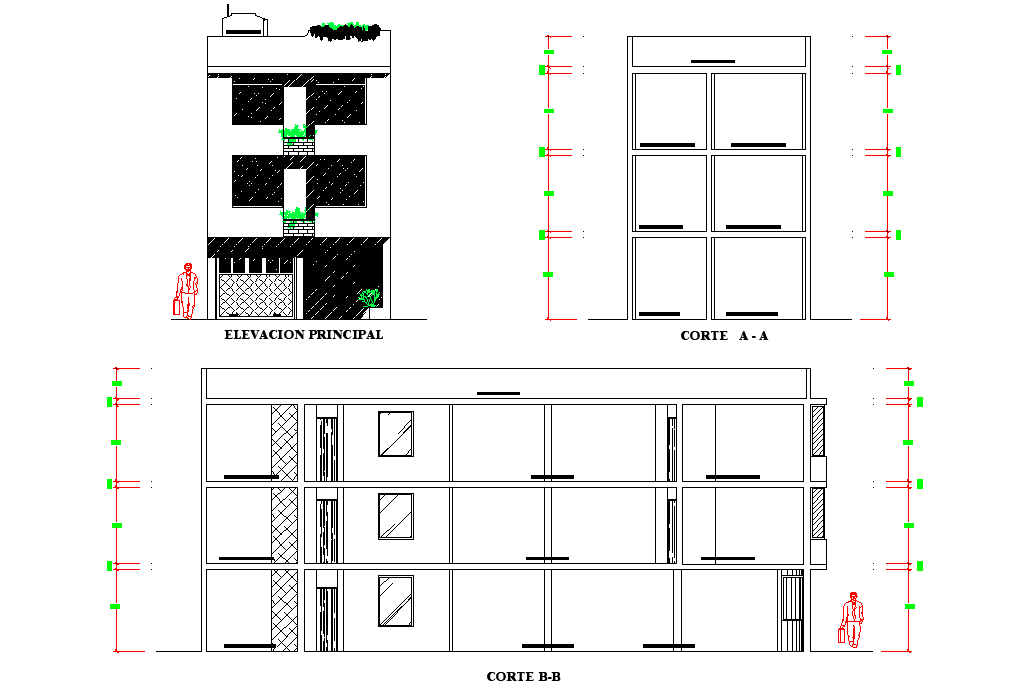 ELEVACION PRINCIPAL

CORTE A - A

CORTE B-B