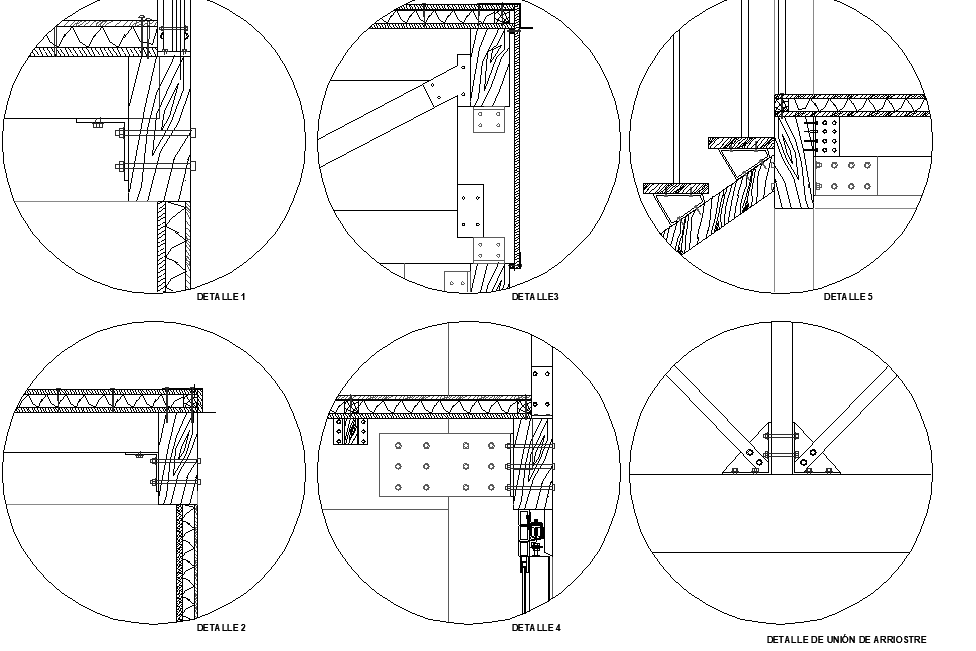 DETALLE 1

DETALLE3

DETALLE 5

DETALLE 2

DETALLE 4

DETALLE DE UNIÓN DE ARRIOSTRE