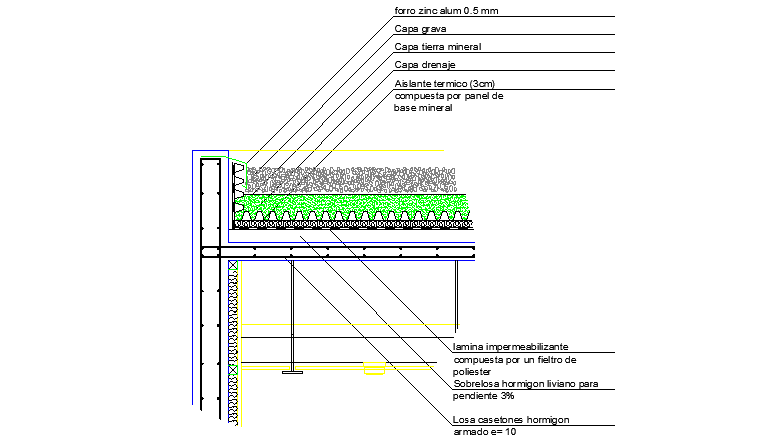 forro zinc alum 0.5 mm
Capa grava
Capa tierra mineral
Capa drenaje
Aislante termico (3cm) compuesta por panel de base mineral

lamina impermeabilizante compuesta por un fieltro de poliester
Sobrelosa hormigon liviano para pendiente 3%
Losa casetones hormigon armado e= 10