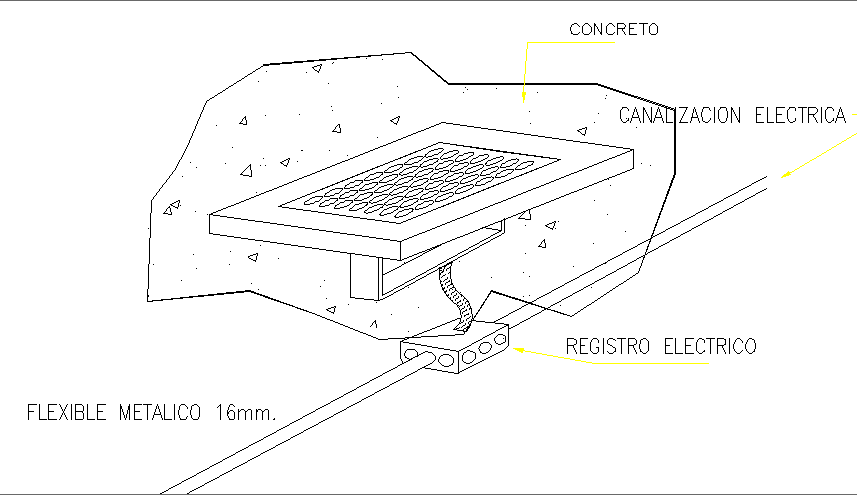 CONCRETO

CANALIZACION ELECTRICA

REGISTRO ELECTRICO

FLEXIBLE METALICO 16mm.