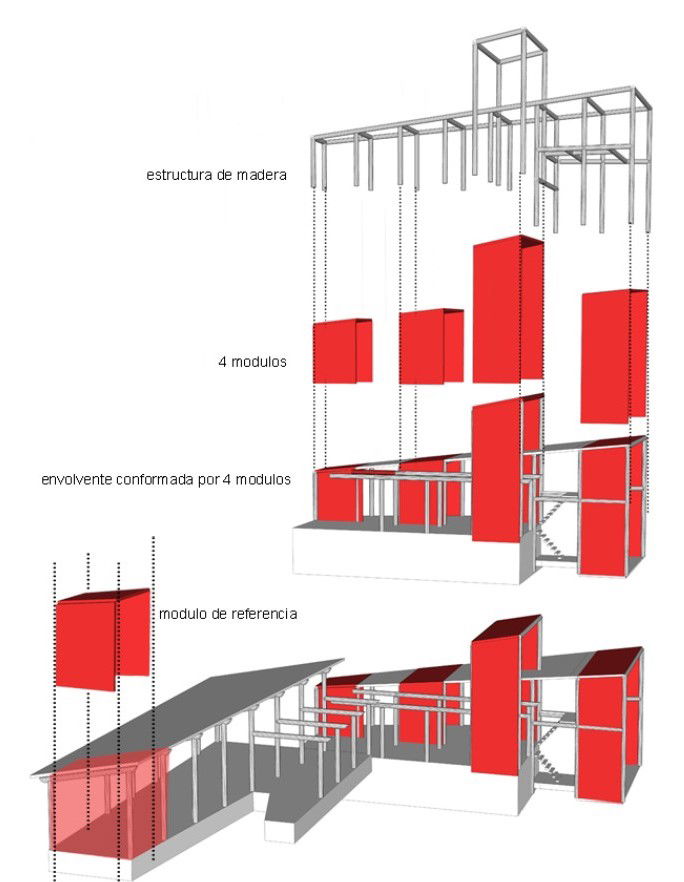 estructura de madera

4 modulos

envolvente conformada por 4 modulos

modulo de referencia