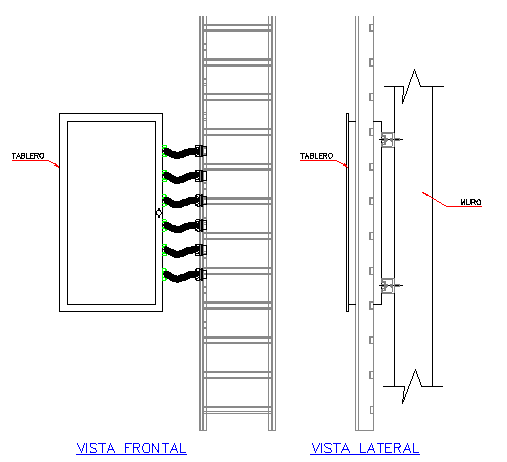 TABLERO

TABLERO

MURO

VISTA FRONTAL

VISTA LATERAL