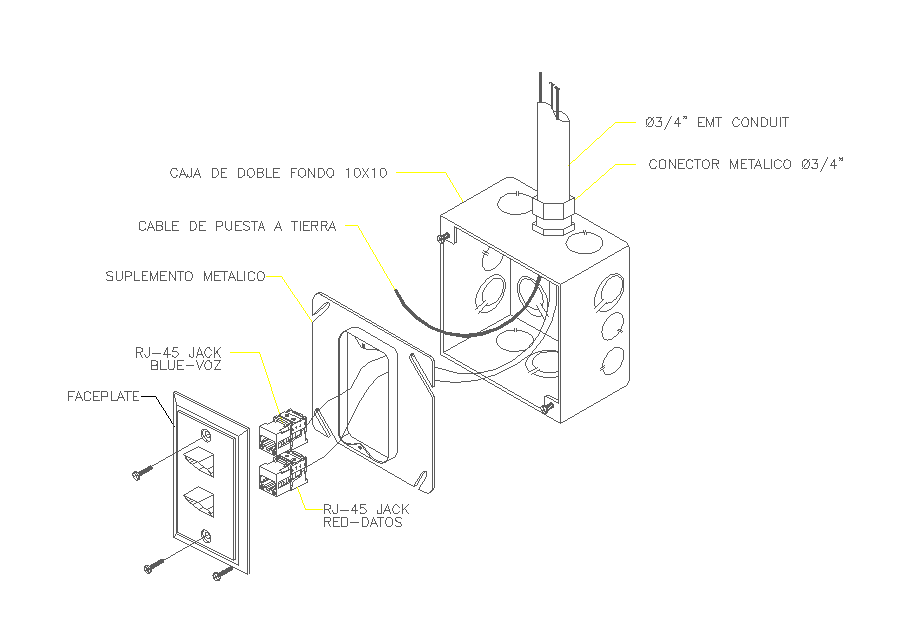 Ø3/4" EMT CONDUIT

CONECTOR METALICO Ø3/4"

CAJA DE DOBLE FONDO 10X10

CABLE DE PUESTA A TIERRA

SUPLEMENTO METALICO

RJ-45 JACK
BLUE-VOZ

FACEPLATE

RJ-45 JACK
RED-DATOS