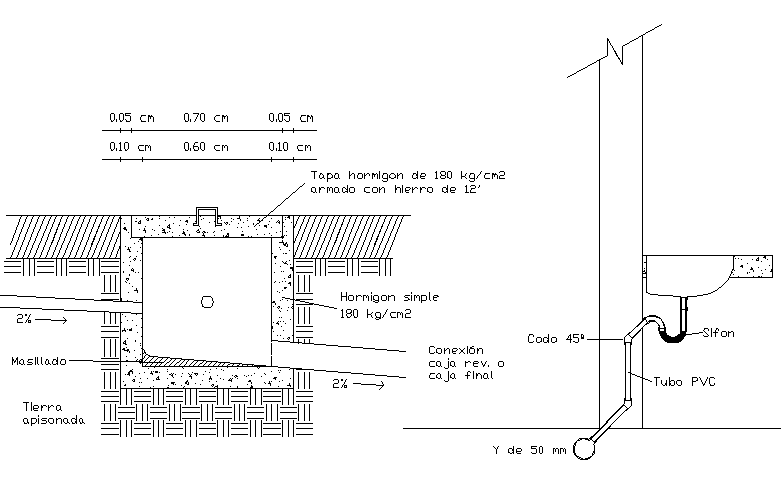 0.05 cm 0.70 cm 0.05 cm

0.10 cm 0.60 cm 0.10 cm

Tapa hormigon de 180 kg/cm2 armado con hierro de 12'

Hormigon simple 180 kg/cm2

2%

Masillado

Conexión caja rev. o caja final

2%

Tierra apisonada

Codo 45º

Sifon

Tubo PVC

Y de 50 mm