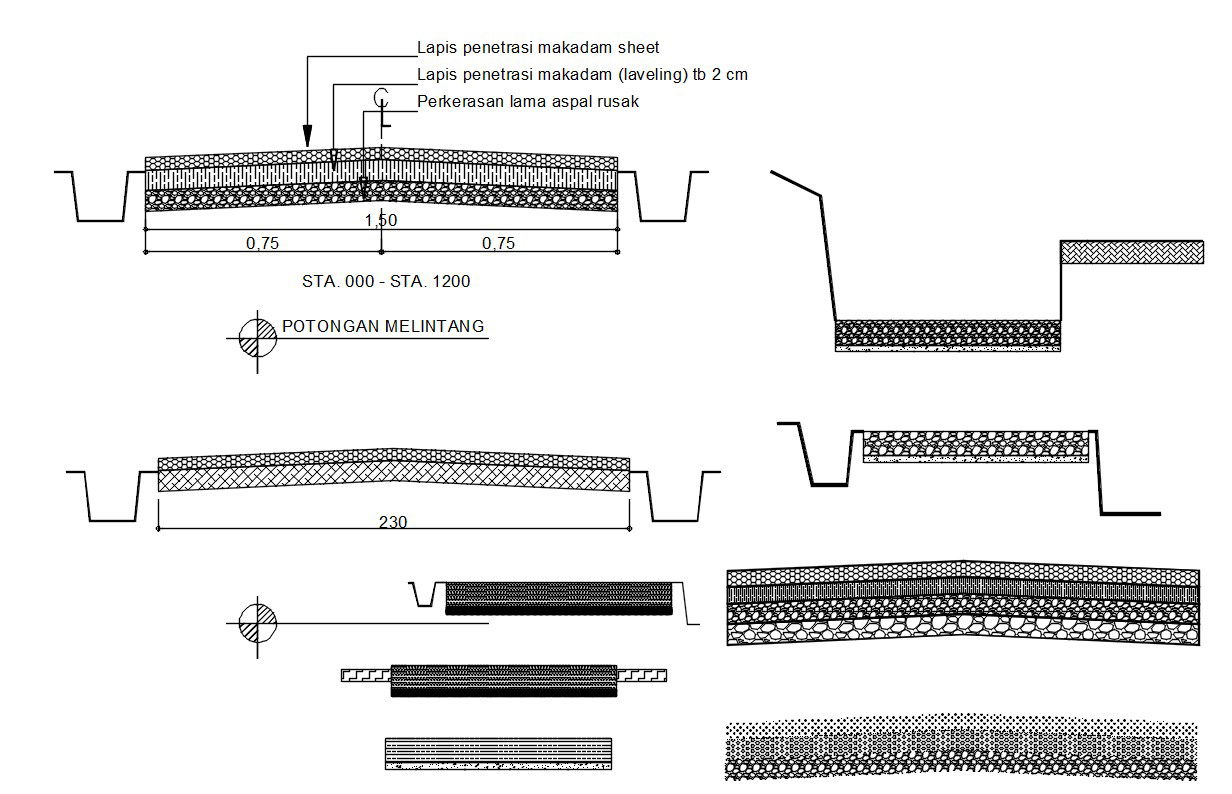 Lapis penetrasi makadam sheet
Lapis penetrasi makadam (laveling) tb 2 cm
Perkerasan lama aspal rusak

1,50
0,75
0,75

STA. 000 - STA. 1200

POTONGAN MELINTANG

230