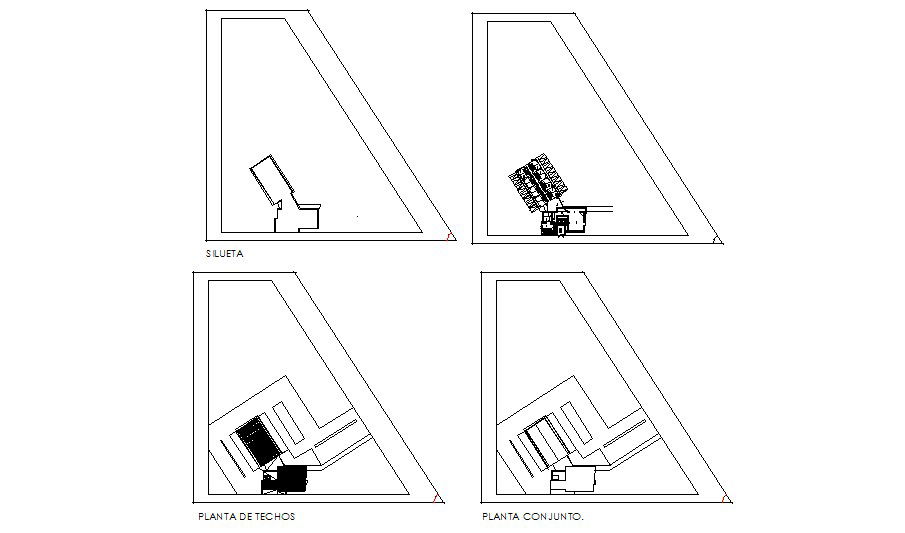 SILUETA

PLANTA DE TECHOS

PLANTA CONJUNTO.