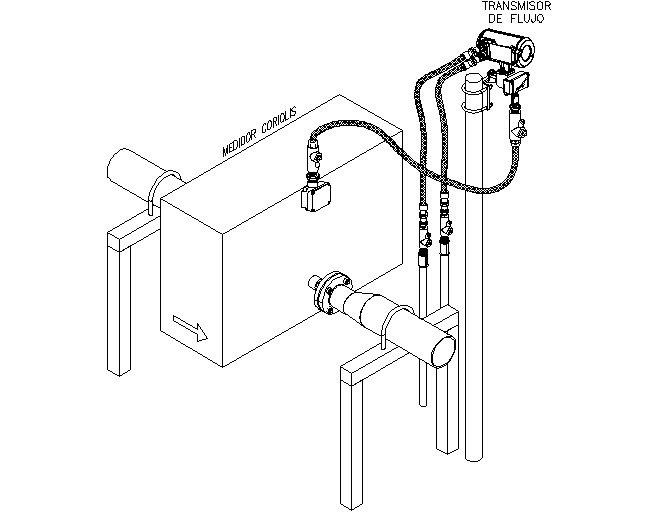 TRANSMISOR
DE FLUJO

MEDIDOR CORIOLIS