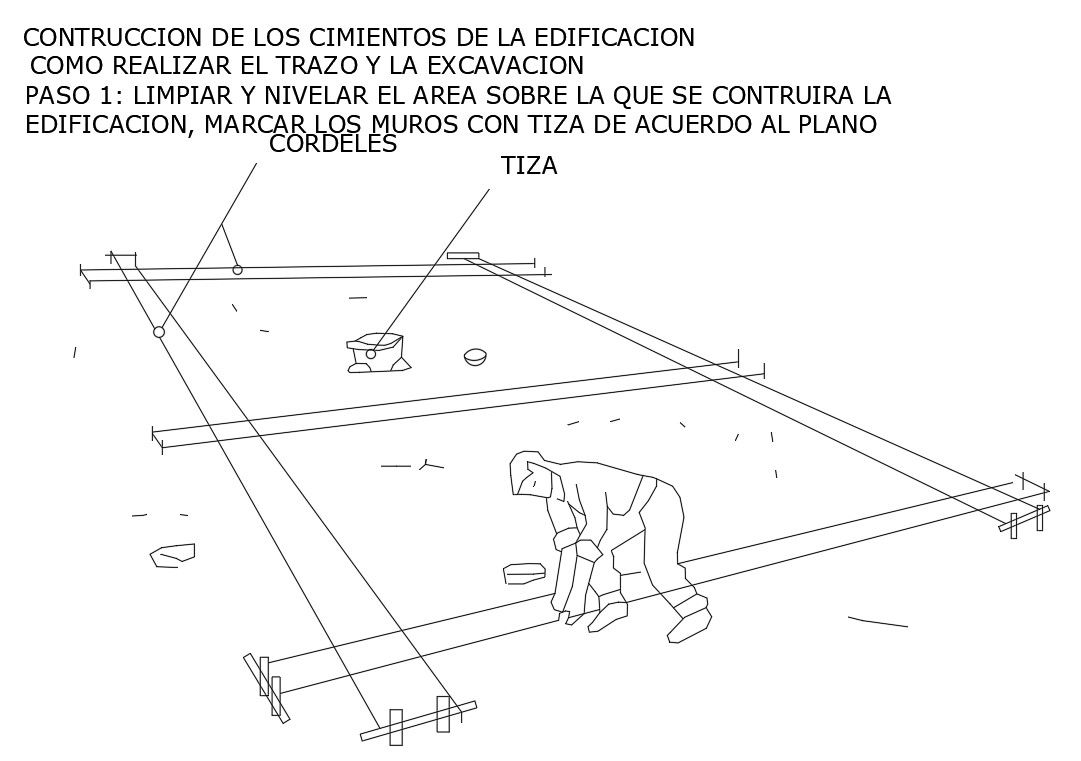 CONTRUCCION DE LOS CIMIENTOS DE LA EDIFICACION
COMO REALIZAR EL TRAZO Y LA EXCAVACION
PASO 1: LIMPIAR Y NIVELAR EL AREA SOBRE LA QUE SE CONTRUIRA LA EDIFICACION, MARCAR LOS MUROS CON TIZA DE ACUERDO AL PLANO

CORDELES

TIZA