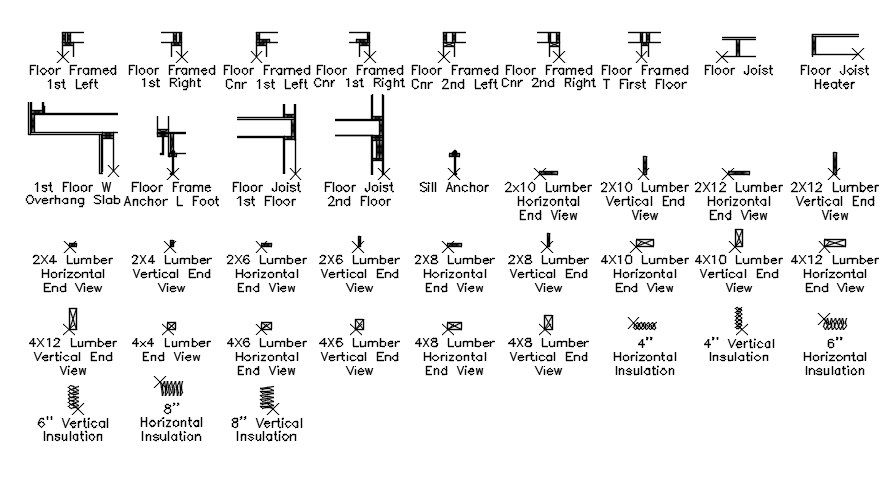 Floor Framed 1st Left

Floor Framed 1st Right

Floor Framed Cnr 1st Left

Floor Framed Cnr 1st Right

Floor Framed Cnr 2nd Left

Floor Framed Cnr 2nd Right

Floor Framed T First Floor

Floor Joist

Floor Joist Heater

1st Floor W Overhang Slab

Floor Frame Anchor L Foot

Floor Joist 1st Floor

Floor Joist 2nd Floor

Sill Anchor

2x10 Lumber Horizontal End View

2X10 Lumber Vertical End View

2X12 Lumber Horizontal End View

2X12 Lumber Vertical End View

2X4 Lumber Horizontal End View

2X4 Lumber Vertical End View

2X6 Lumber Horizontal End View

2X6 Lumber Vertical End View

2X8 Lumber Horizontal End View

2X8 Lumber Vertical End View

4X10 Lumber Horizontal End View

4X10 Lumber Vertical End View

4X12 Lumber Horizontal End View

4X12 Lumber Vertical End View

4x4 Lumber End View

4X6 Lumber Horizontal End View

4X6 Lumber Vertical End View

4X8 Lumber Horizontal End View

4X8 Lumber Vertical End View

4" Horizontal Insulation

4" Vertical Insulation

6" Horizontal Insulation

6" Vertical Insulation

8" Horizontal Insulation

8" Vertical Insulation