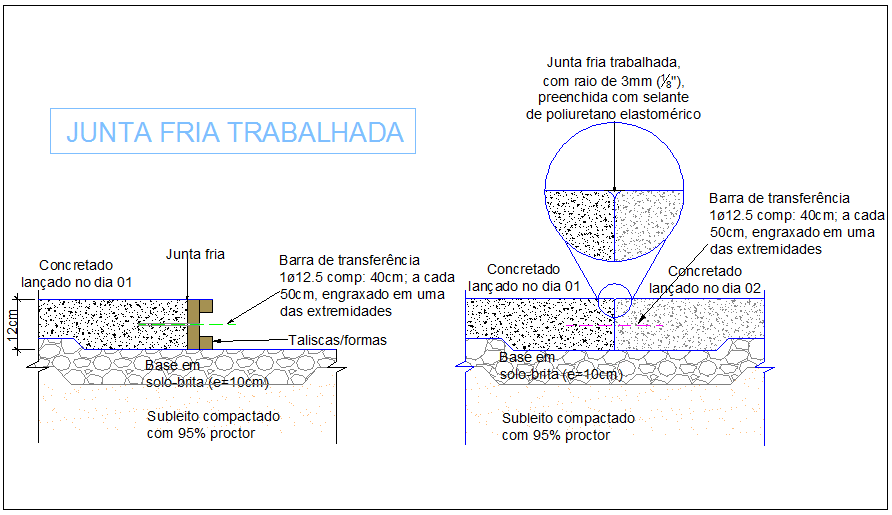 JUNTA FRIA TRABALHADA

Concretado lançado no dia 01

Junta fria

Barra de transferência 1ø12.5 comp: 40cm; a cada 50cm, engraxado em uma das extremidades

12cm

Taliscas/formas

Base em solo-brita (e=10cm)

Subleito compactado com 95% proctor

Junta fria trabalhada, com raio de 3mm ($\frac{1}{8}$"), preenchida com selante de poliuretano elastomérico

Barra de transferência 1ø12.5 comp: 40cm; a cada 50cm, engraxado em uma das extremidades

Concretado lançado no dia 01

Concretado lançado no dia 02

Base em solo-brita (e=10cm)

Subleito compactado com 95% proctor