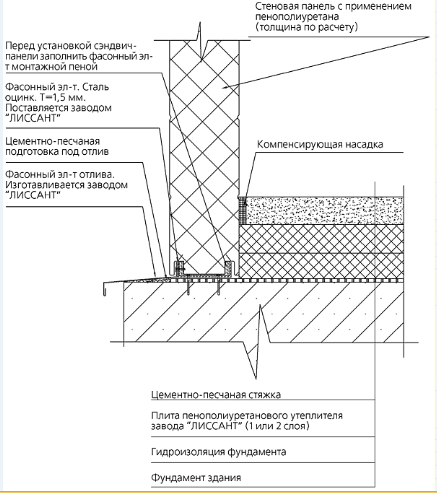 Стеновая панель с применением пенополиуретана (толщина по расчету)

Перед установкой сэндвич-панели заполнить фасонный эл-т монтажной пеной

Фасонный эл-т. Сталь оцинк. Т=1,5 мм. Поставляется заводом "ЛИССАНТ"

Цементно-песчаная подготовка под отлив

Фасонный эл-т отлива. Изготавливается заводом "ЛИССАНТ"

Компенсирующая насадка

Цементно-песчаная стяжка

Плита пенополиуретанового утеплителя завода "ЛИССАНТ" (1 или 2 слоя)

Гидроизоляция фундамента

Фундамент здания