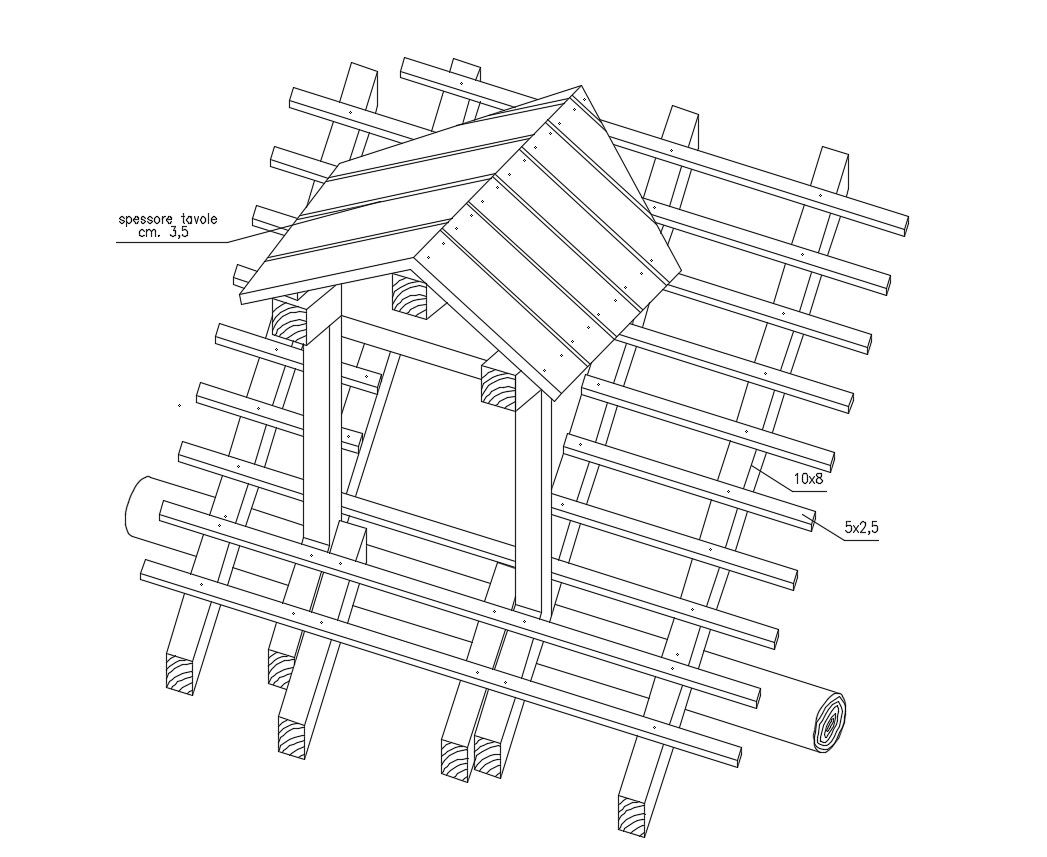 spessore tavole
cm. 3,5

10x8

5x2,5