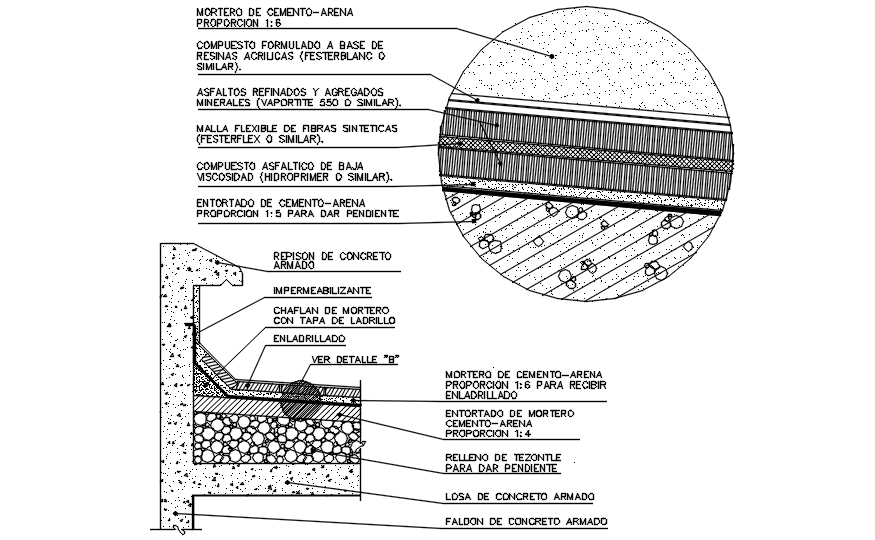 MORTERO DE CEMENTO-ARENA PROPORCION 1:6

COMPUESTO FORMULADO A BASE DE RESINAS ACRILICAS (FESTERBLANC O SIMILAR).

ASFALTOS REFINADOS Y AGREGADOS MINERALES (VAPORTITE 550 O SIMILAR).

MALLA FLEXIBLE DE FIBRAS SINTETICAS (FESTERFLEX O SIMILAR).

COMPUESTO ASFALTICO DE BAJA VISCOSIDAD (HIDROPRIMER O SIMILAR).

ENTORTADO DE CEMENTO-ARENA PROPORCION 1:5 PARA DAR PENDIENTE

REPISON DE CONCRETO ARMADO

IMPERMEABILIZANTE

CHAFLAN DE MORTERO CON TAPA DE LADRILLO

ENLADRILLADO

VER DETALLE "B"

MORTERO DE CEMENTO-ARENA PROPORCION 1:6 PARA RECIBIR ENLADRILLADO

ENTORTADO DE MORTERO CEMENTO-ARENA PROPORCION 1:4

RELLENO DE TEZONTLE PARA DAR PENDIENTE

LOSA DE CONCRETO ARMADO

FALDON DE CONCRETO ARMADO