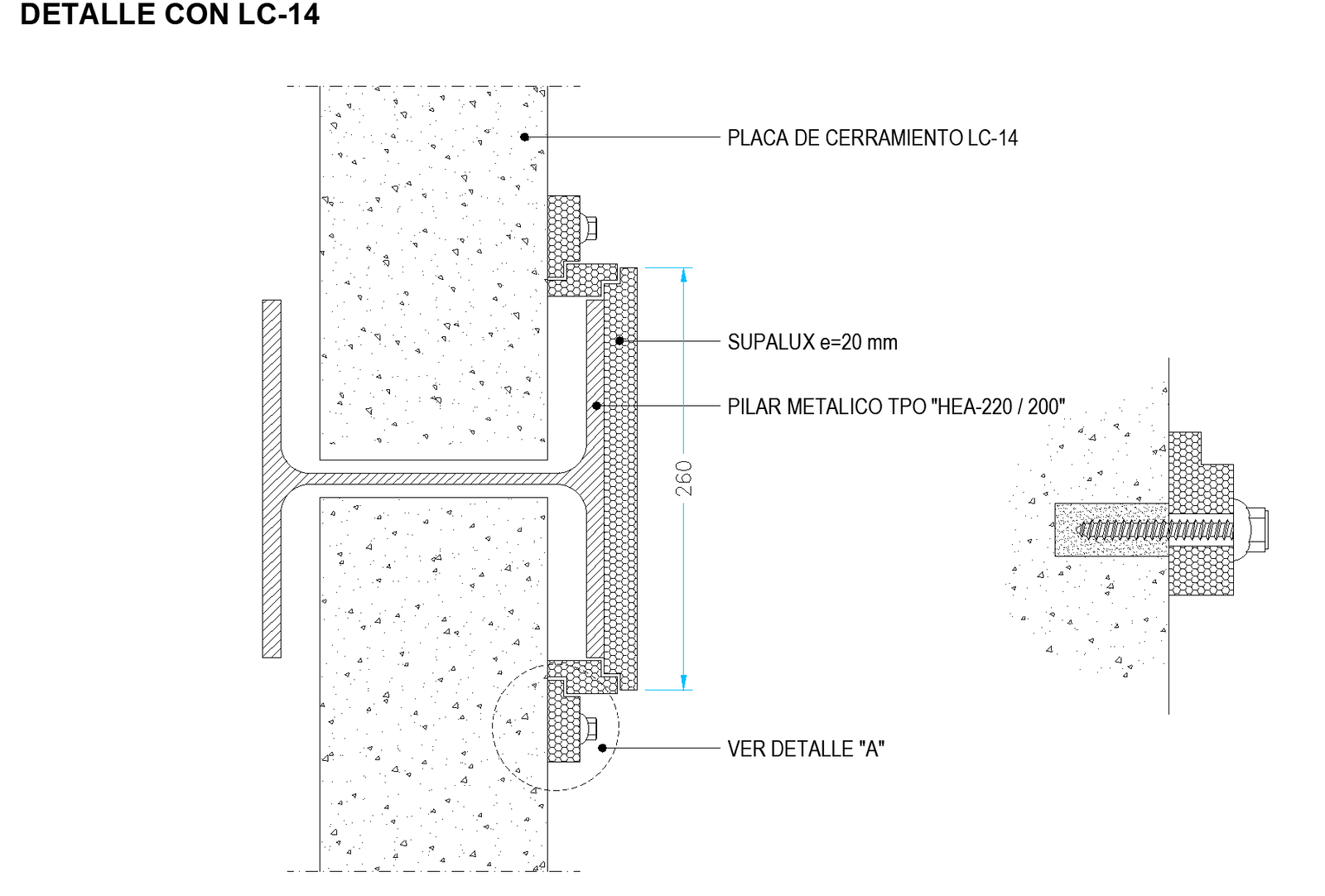 DETALLE CON LC-14

PLACA DE CERRAMIENTO LC-14

SUPALUX e=20 mm

PILAR METALICO TPO "HEA-220 / 200"

260

VER DETALLE "A"