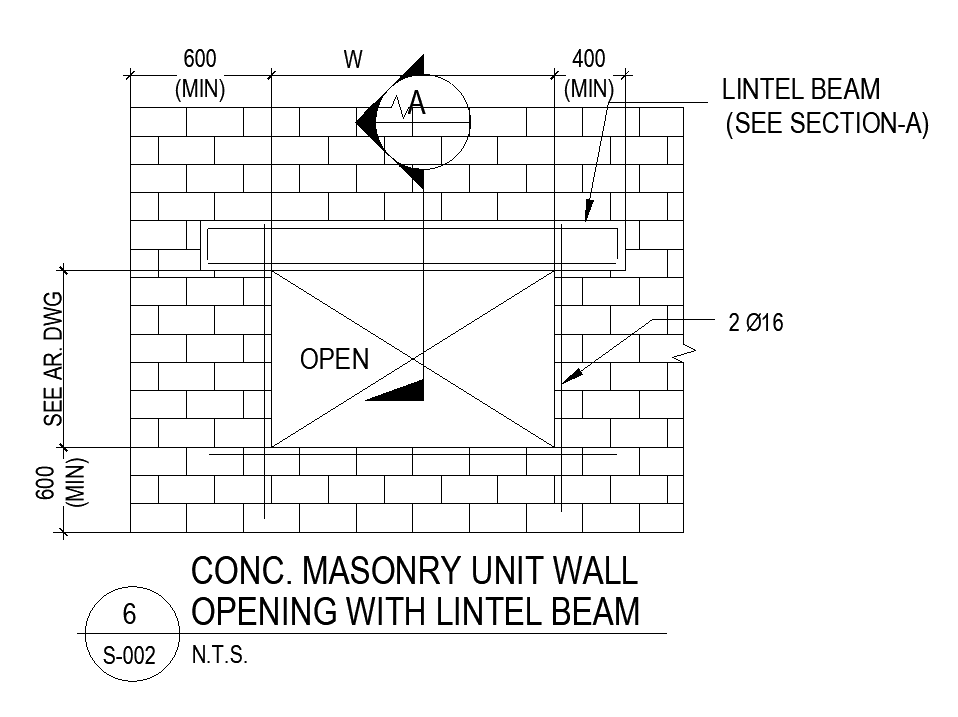 600
(MIN)

W

400
(MIN)

A

LINTEL BEAM
(SEE SECTION-A)

SEE AR. DWG

OPEN

2 Ø16

600
(MIN)

CONC. MASONRY UNIT WALL
OPENING WITH LINTEL BEAM

6

S-002

N.T.S.