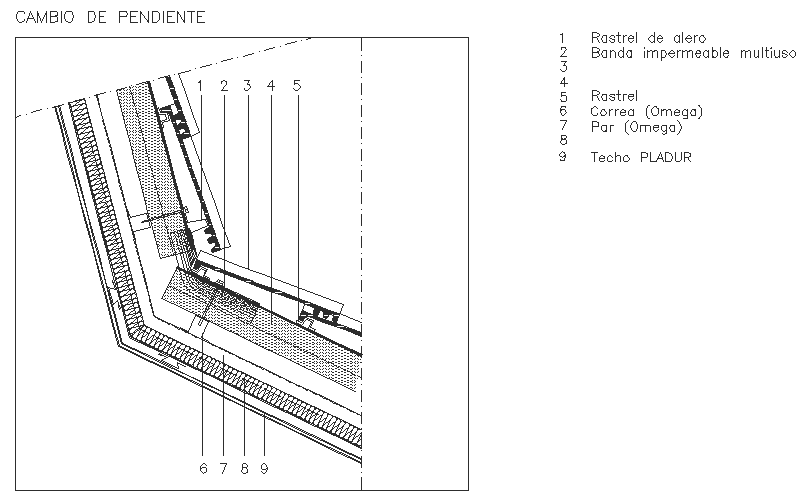 CAMBIO DE PENDIENTE

1 2 3 4 5

6 7 8 9

1 Rastrel de alero
2 Banda impermeable multiuso
3
4
5 Rastrel
6 Correa (Omega)
7 Par (Omega)
8
9 Techo PLADUR