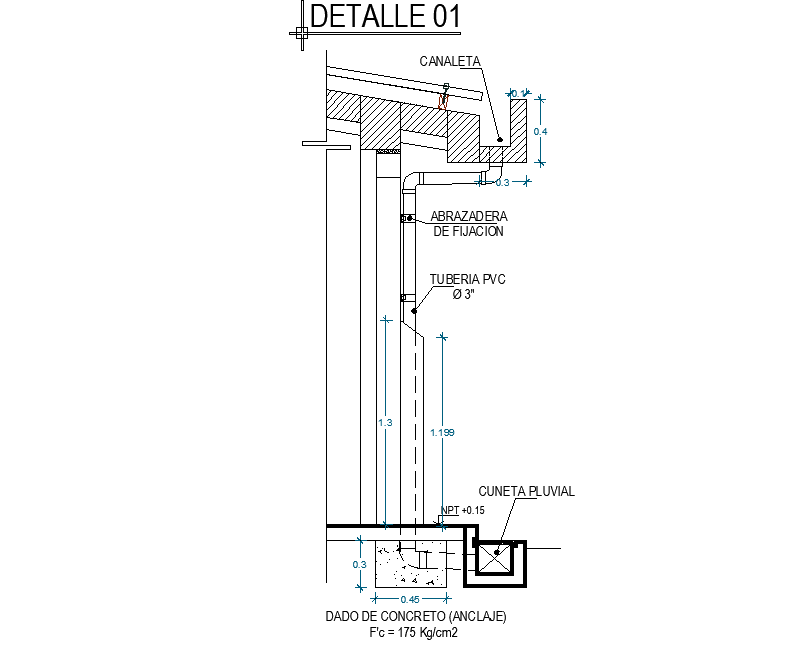 DETALLE 01

CANALETA

0.1

0.4

0.3

ABRAZADERA DE FIJACION

TUBERIA PVC Ø 3"

1.3

1.199

CUNETA PLUVIAL

NPT +0.15

0.3

0.45

DADO DE CONCRETO (ANCLAJE)
F'c = 175 Kg/cm2