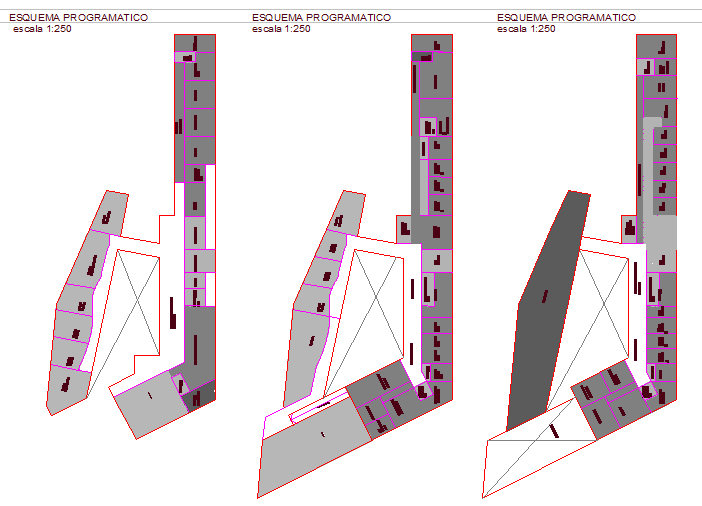 ESQUEMA PROGRAMATICO
escala 1:250

ESQUEMA PROGRAMATICO
escala 1:250

ESQUEMA PROGRAMATICO
escala 1:250