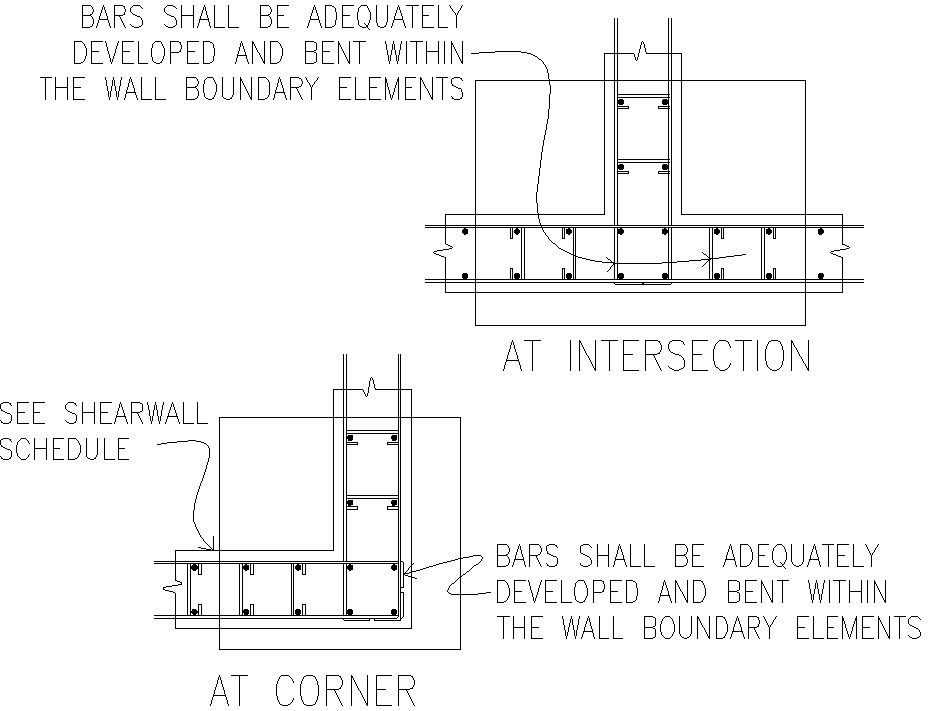 BARS SHALL BE ADEQUATELY DEVELOPED AND BENT WITHIN THE WALL BOUNDARY ELEMENTS

AT INTERSECTION

SEE SHEARWALL SCHEDULE

BARS SHALL BE ADEQUATELY DEVELOPED AND BENT WITHIN THE WALL BOUNDARY ELEMENTS

AT CORNER