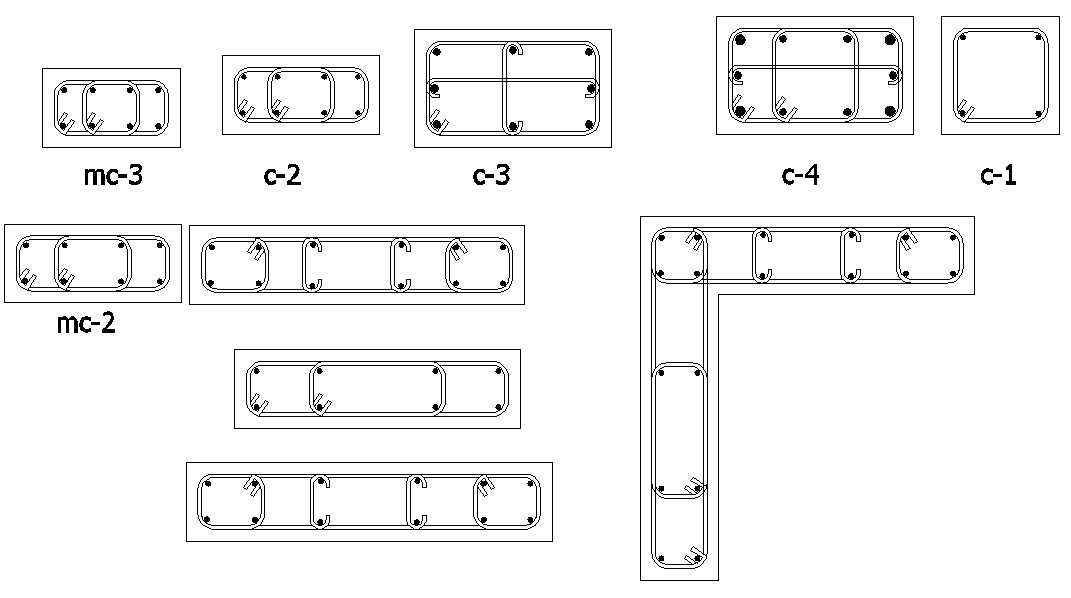 mc-3

c-2

c-3

c-4

c-1

mc-2