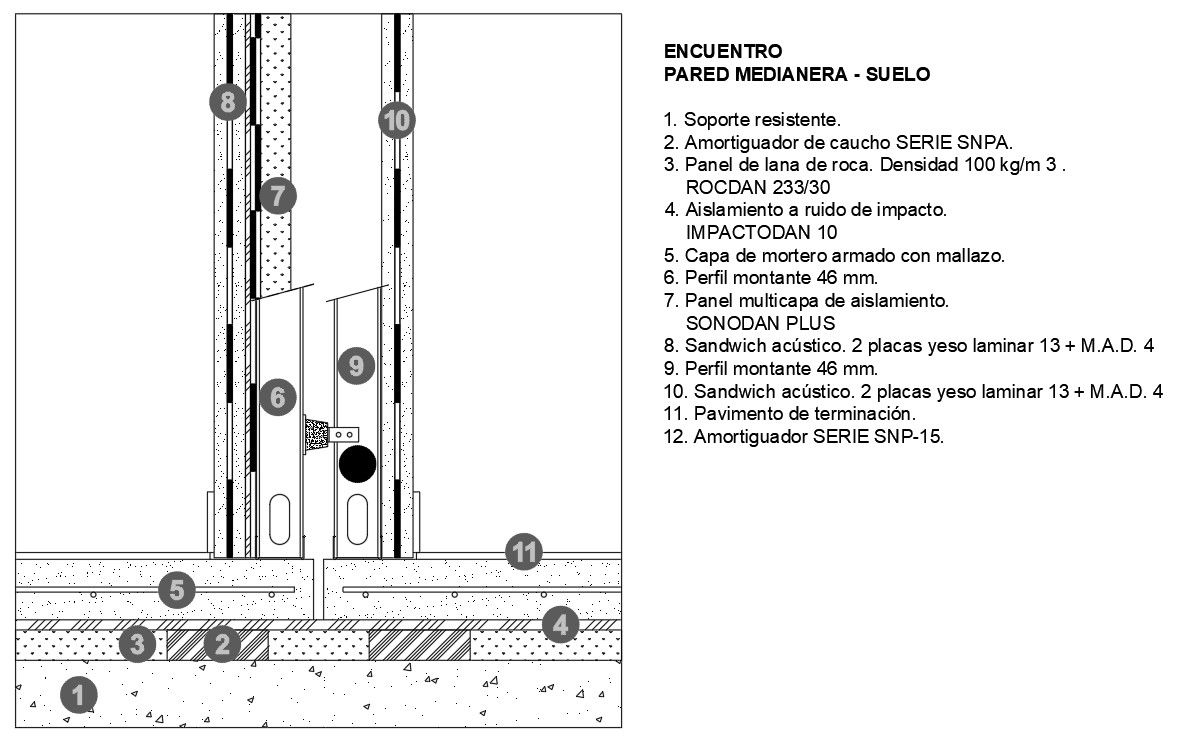 8
10
7
9
6
11
5
4
3
2
1

ENCUENTRO
PARED MEDIANERA - SUELO

1. Soporte resistente.
2. Amortiguador de caucho SERIE SNPA.
3. Panel de lana de roca. Densidad 100 kg/m 3 . ROCDAN 233/30
4. Aislamiento a ruido de impacto. IMPACTODAN 10
5. Capa de mortero armado con mallazo.
6. Perfil montante 46 mm.
7. Panel multicapa de aislamiento. SONODAN PLUS
8. Sandwich acústico. 2 placas yeso laminar 13 + M.A.D. 4
9. Perfil montante 46 mm.
10. Sandwich acústico. 2 placas yeso laminar 13 + M.A.D. 4
11. Pavimento de terminación.
12. Amortiguador SERIE SNP-15.