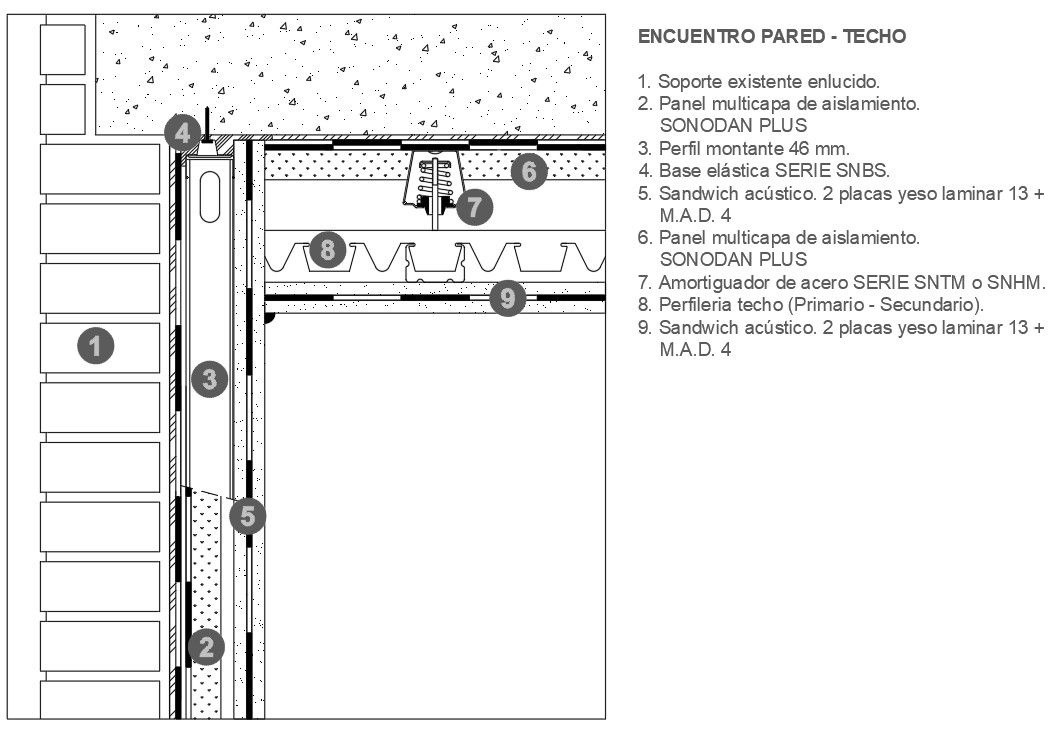 4
6
7
8
9
1
3
5
2

ENCUENTRO PARED - TECHO

1. Soporte existente enlucido.
2. Panel multicapa de aislamiento. SONODAN PLUS
3. Perfil montante 46 mm.
4. Base elástica SERIE SNBS.
5. Sandwich acústico. 2 placas yeso laminar 13 + M.A.D. 4
6. Panel multicapa de aislamiento. SONODAN PLUS
7. Amortiguador de acero SERIE SNTM o SNHM.
8. Perfileria techo (Primario - Secundario).
9. Sandwich acústico. 2 placas yeso laminar 13 + M.A.D. 4