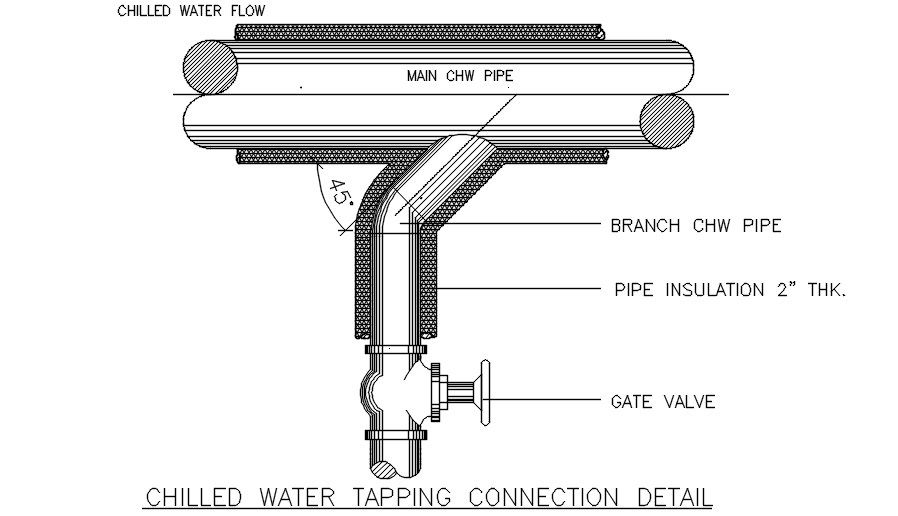 CHILLED WATER FLOW

MAIN CHW PIPE

45°

BRANCH CHW PIPE

PIPE INSULATION 2" THK.

GATE VALVE

CHILLED WATER TAPPING CONNECTION DETAIL