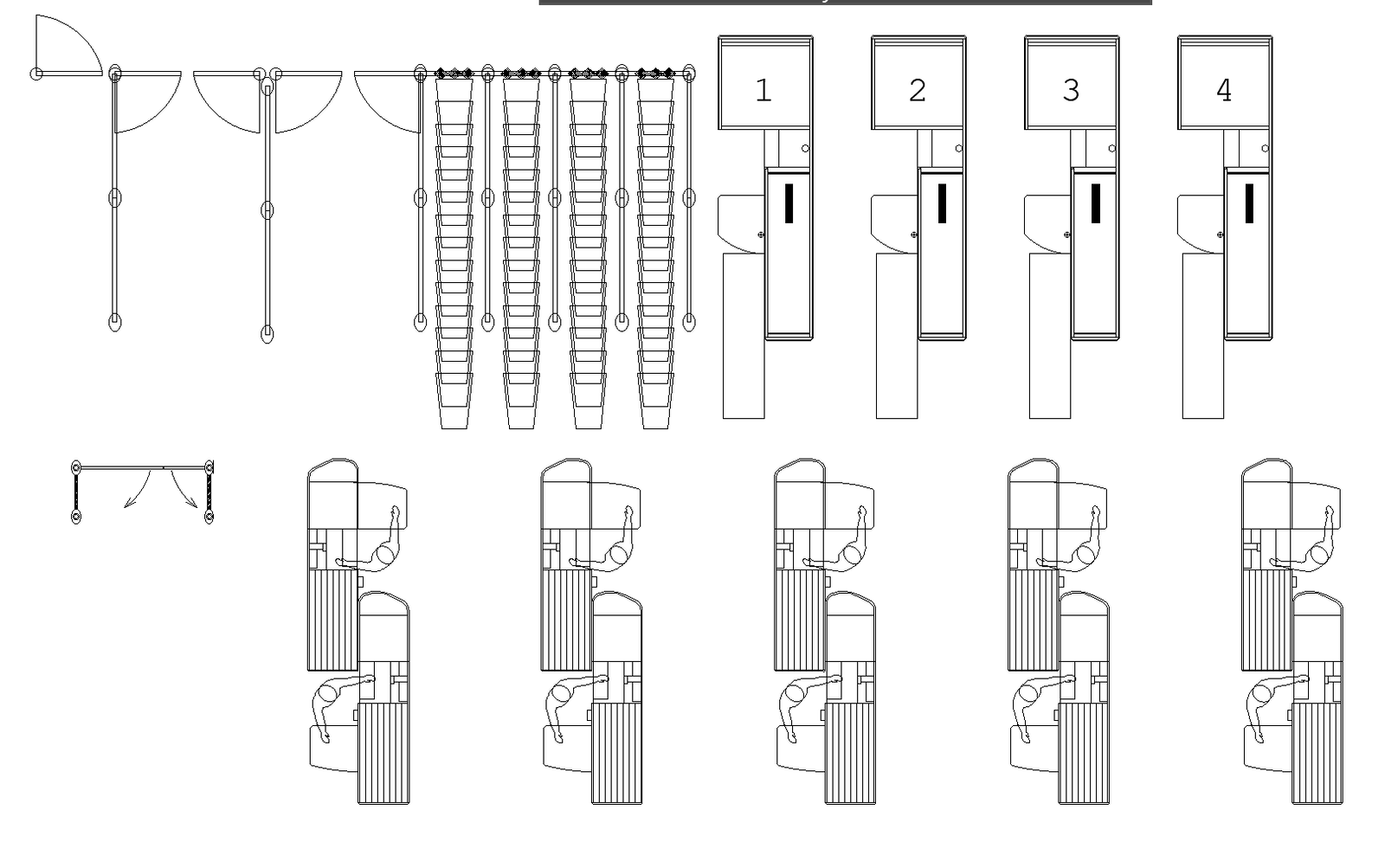 1

2

3

4