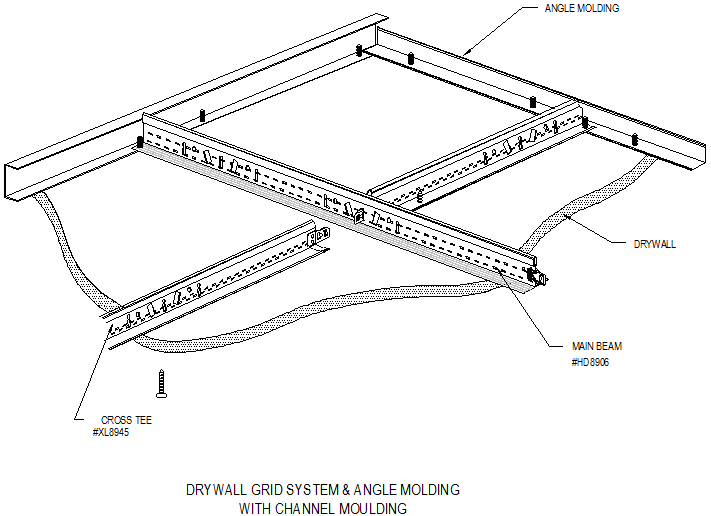 ANGLE MOLDING

DRYWALL

MAIN BEAM
#HD8906

CROSS TEE
#XL8945

DRYWALL GRID SYSTEM & ANGLE MOLDING
WITH CHANNEL MOULDING