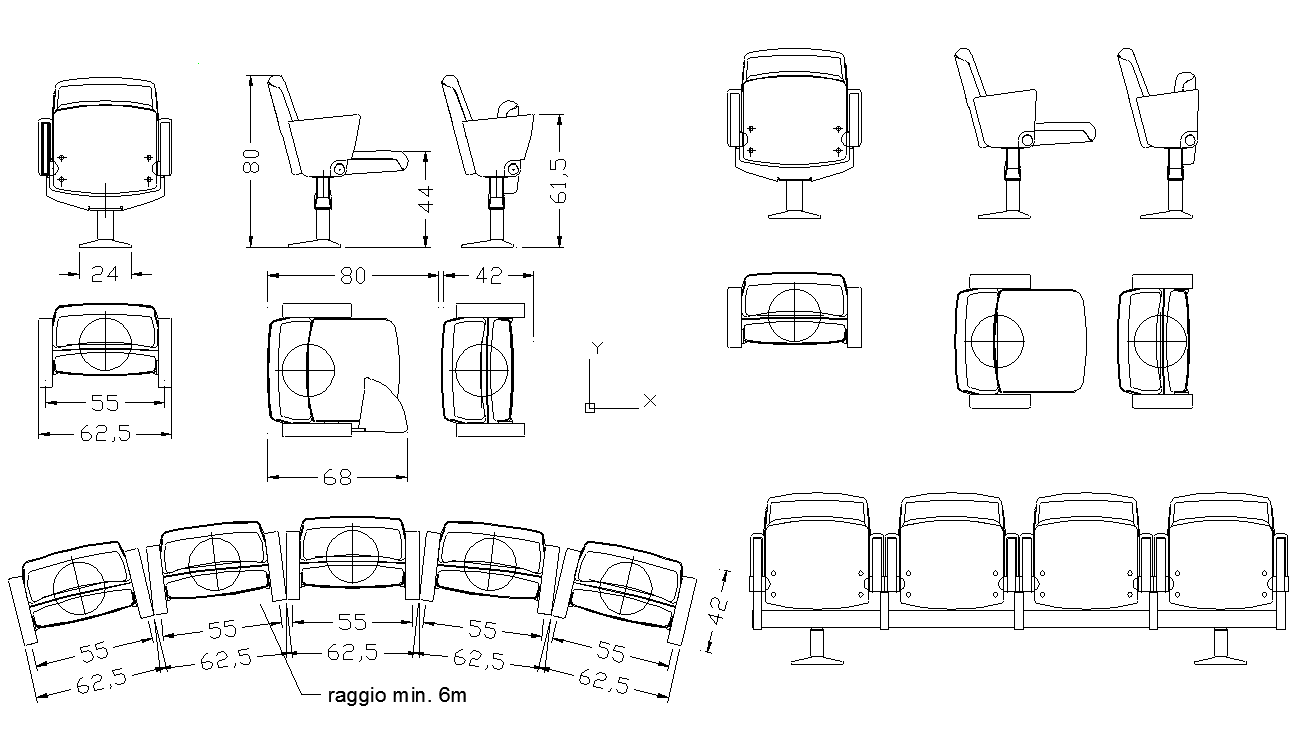 80
44
61,5
24
80
42
55
62,5
68
Y
X
55
55
55
55
55
62,5
62,5
62,5
62,5
62,5
42
raggio min. 6m