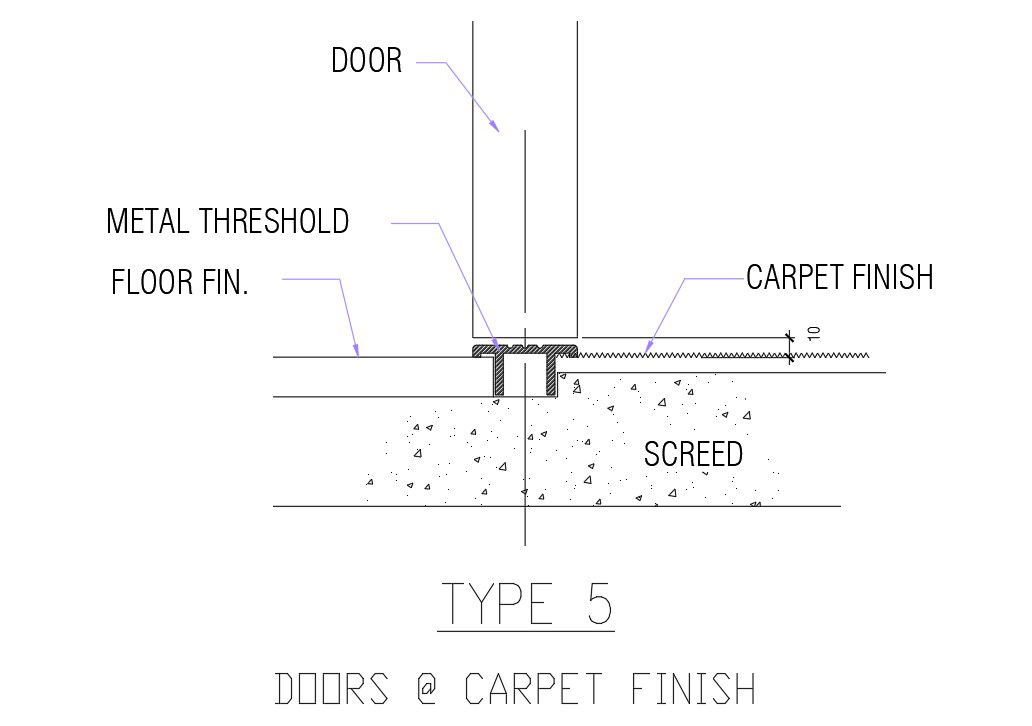 DOOR

METAL THRESHOLD

FLOOR FIN.

CARPET FINISH

10

SCREED

TYPE 5

DOORS @ CARPET FINISH