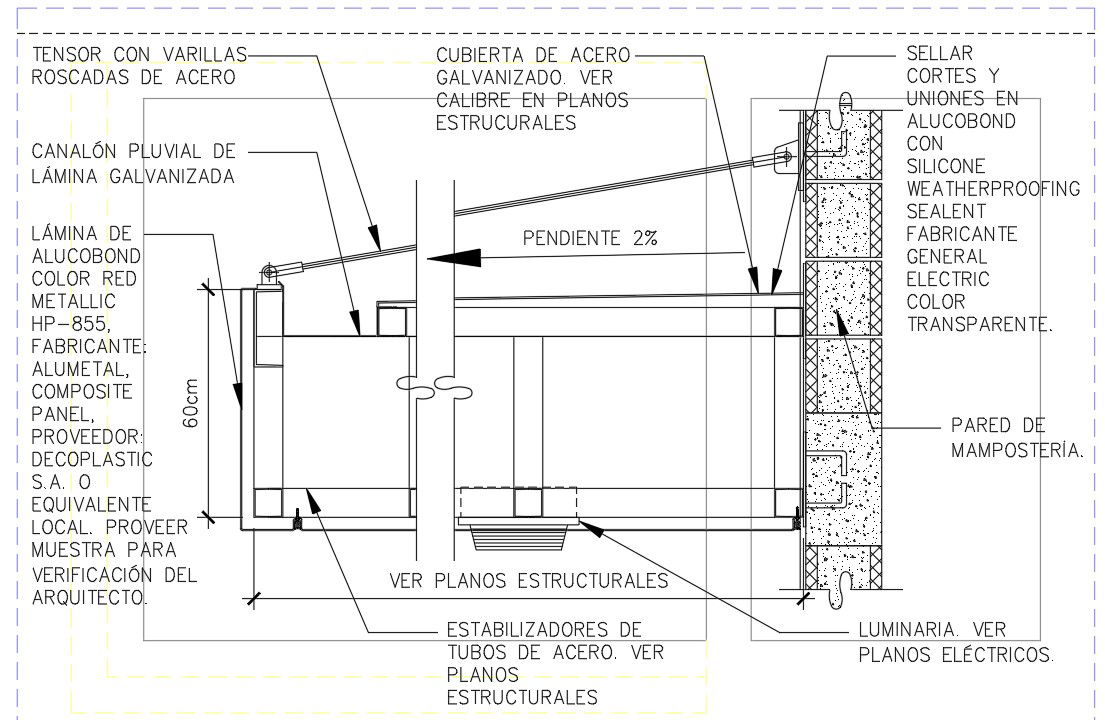 TENSOR CON VARILLAS ROSCADAS DE ACERO

CANALÓN PLUVIAL DE LÁMINA GALVANIZADA

LÁMINA DE ALUCOBOND COLOR RED METALLIC HP-855, FABRICANTE: ALUMETAL, COMPOSITE PANEL, PROVEEDOR: DECOPLASTIC S.A. O EQUIVALENTE LOCAL. PROVEER MUESTRA PARA VERIFICACIÓN DEL ARQUITECTO.

CUBIERTA DE ACERO GALVANIZADO. VER CALIBRE EN PLANOS ESTRUCURALES

SELLAR CORTES Y UNIONES EN ALUCOBOND CON SILICONE WEATHERPROOFING SEALENT FABRICANTE GENERAL ELECTRIC COLOR TRANSPARENTE.

PENDIENTE 2%

60cm

PARED DE MAMPOSTERÍA.

VER PLANOS ESTRUCTURALES

ESTABILIZADORES DE TUBOS DE ACERO. VER PLANOS ESTRUCTURALES

LUMINARIA. VER PLANOS ELÉCTRICOS.