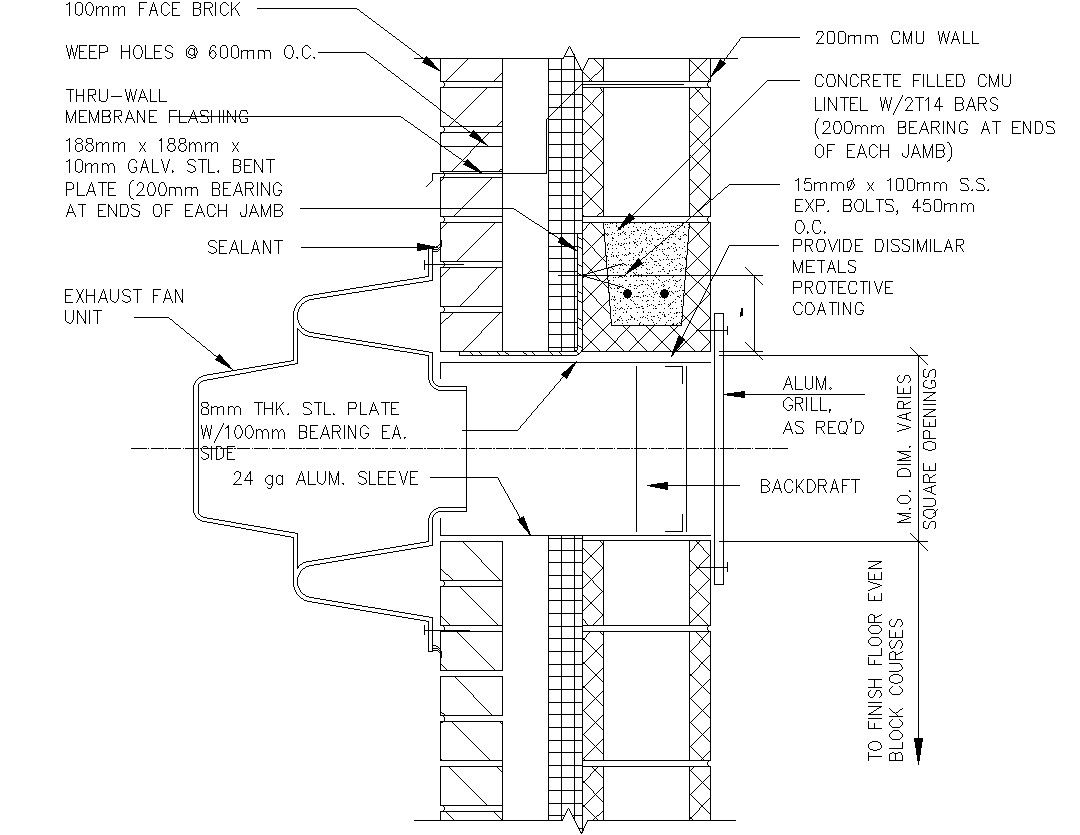 100mm FACE BRICK

WEEP HOLES @ 600mm O.C.

THRU-WALL MEMBRANE FLASHING

188mm x 188mm x 10mm GALV. STL. BENT PLATE (200mm BEARING AT ENDS OF EACH JAMB

SEALANT

EXHAUST FAN UNIT

8mm THK. STL. PLATE W/100mm BEARING EA. SIDE

24 ga ALUM. SLEEVE

200mm CMU WALL

CONCRETE FILLED CMU LINTEL W/2T14 BARS (200mm BEARING AT ENDS OF EACH JAMB)

15mmø x 100mm S.S. EXP. BOLTS, 450mm O.C.

PROVIDE DISSIMILAR METALS PROTECTIVE COATING

ALUM. GRILL, AS REQ'D

BACKDRAFT

M.O. DIM. VARIES SQUARE OPENINGS

TO FINISH FLOOR EVEN BLOCK COURSES