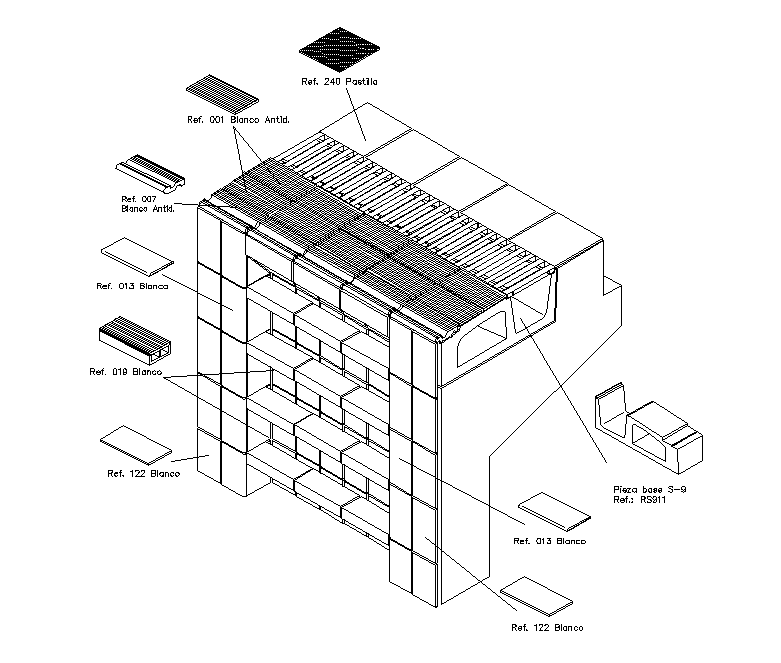 Ref. 240 Pastilla

Ref. 001 Blanco Antid.

Ref. 007 Blanco Antid.

Ref. 013 Blanco

Ref. 019 Blanco

Ref. 122 Blanco

Pieza base S-9
Ref.: RS911

Ref. 013 Blanco

Ref. 122 Blanco