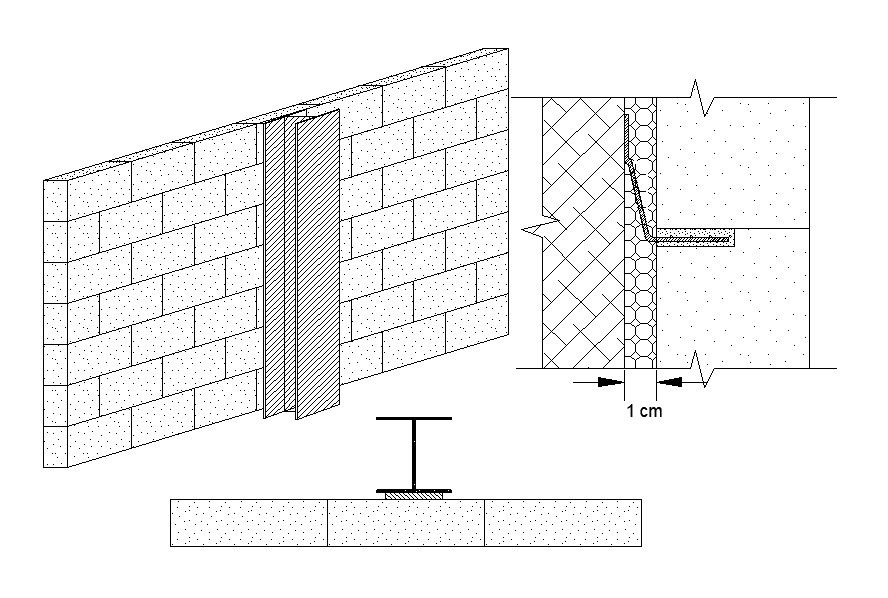 1 cm