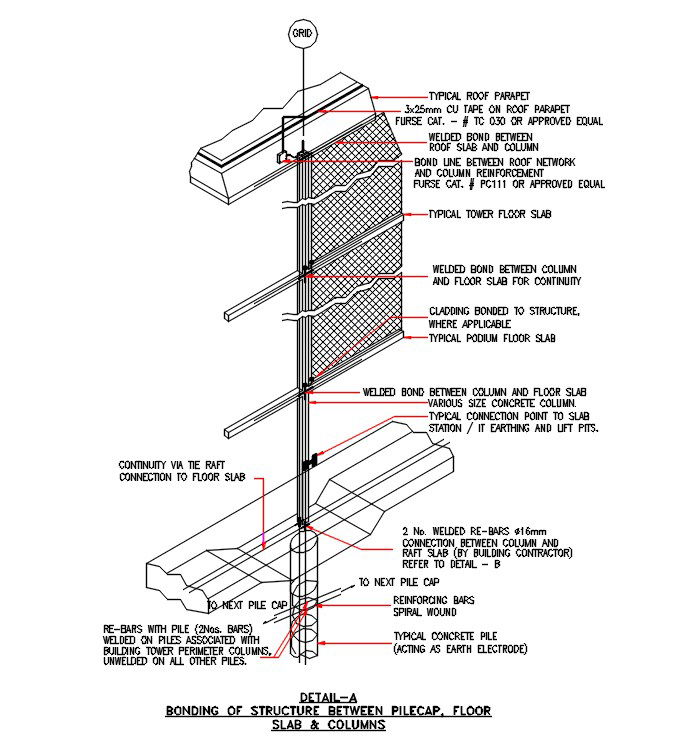 GRID

TYPICAL ROOF PARAPET

3x25mm CU TAPE ON ROOF PARAPET FURSE CAT. - # TC 030 OR APPROVED EQUAL

WELDED BOND BETWEEN ROOF SLAB AND COLUMN

BOND LINE BETWEEN ROOF NETWORK AND COLUMN REINFORCEMENT FURSE CAT. # PC111 OR APPROVED EQUAL

TYPICAL TOWER FLOOR SLAB

WELDED BOND BETWEEN COLUMN AND FLOOR SLAB FOR CONTINUITY

CLADDING BONDED TO STRUCTURE, WHERE APPLICABLE

TYPICAL PODIUM FLOOR SLAB

WELDED BOND BETWEEN COLUMN AND FLOOR SLAB

VARIOUS SIZE CONCRETE COLUMN.

TYPICAL CONNECTION POINT TO SLAB STATION / IT EARTHING AND LIFT PITS.

CONTINUITY VIA TIE RAFT CONNECTION TO FLOOR SLAB

2 No. WELDED RE-BARS ø16mm CONNECTION BETWEEN COLUMN AND RAFT SLAB (BY BUILDING CONTRACTOR) REFER TO DETAIL - B

TO NEXT PILE CAP

TO NEXT PILE CAP

REINFORCING BARS SPIRAL WOUND

RE-BARS WITH PILE (2Nos. BARS) WELDED ON PILES ASSOCIATED WITH BUILDING TOWER PERIMETER COLUMNS, UNWELDED ON ALL OTHER PILES.

TYPICAL CONCRETE PILE (ACTING AS EARTH ELECTRODE)

DETAIL-A
BONDING OF STRUCTURE BETWEEN PILECAP, FLOOR SLAB & COLUMNS