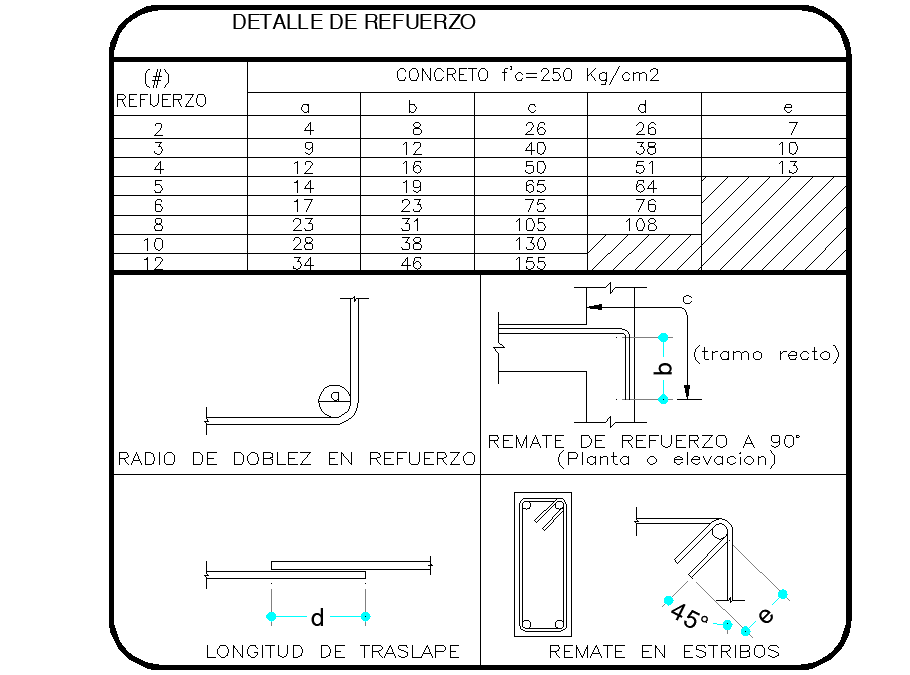 DETALLE DE REFUERZO

| (#) REFUERZO | CONCRETO f'c=250 Kg/cm2 | | | | |
|---|---|---|---|---|---|
| | a | b | c | d | e |
| 2 | 4 | 8 | 26 | 26 | 7 |
| 3 | 9 | 12 | 40 | 38 | 10 |
| 4 | 12 | 16 | 50 | 51 | 13 |
| 5 | 14 | 19 | 65 | 64 | |
| 6 | 17 | 23 | 75 | 76 | |
| 8 | 23 | 31 | 105 | 108 | |
| 10 | 28 | 38 | 130 | | |
| 12 | 34 | 46 | 155 | | |

a

RADIO DE DOBLEZ EN REFUERZO

c

b

(tramo recto)

REMATE DE REFUERZO A 90°
(Planta o elevacion)

d

LONGITUD DE TRASLAPE

45°

e

REMATE EN ESTRIBOS