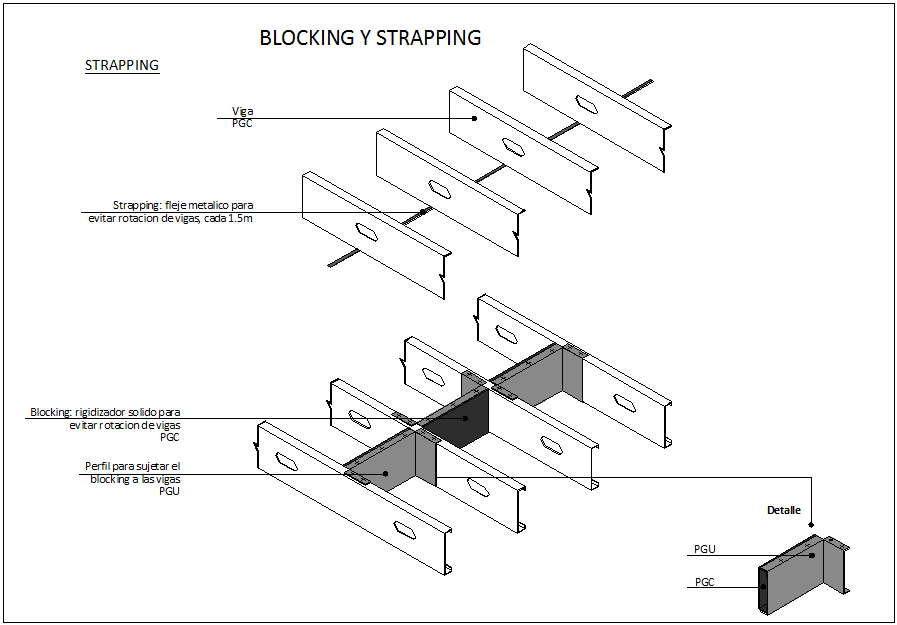 BLOCKING Y STRAPPING

STRAPPING

Viga
PGC

Strapping: fleje metalico para
evitar rotacion de vigas, cada 1.5m

Blocking: rigidizador solido para
evitar rotacion de vigas
PGC

Perfil para sujetar el
blocking a las vigas
PGU

Detalle

PGU

PGC